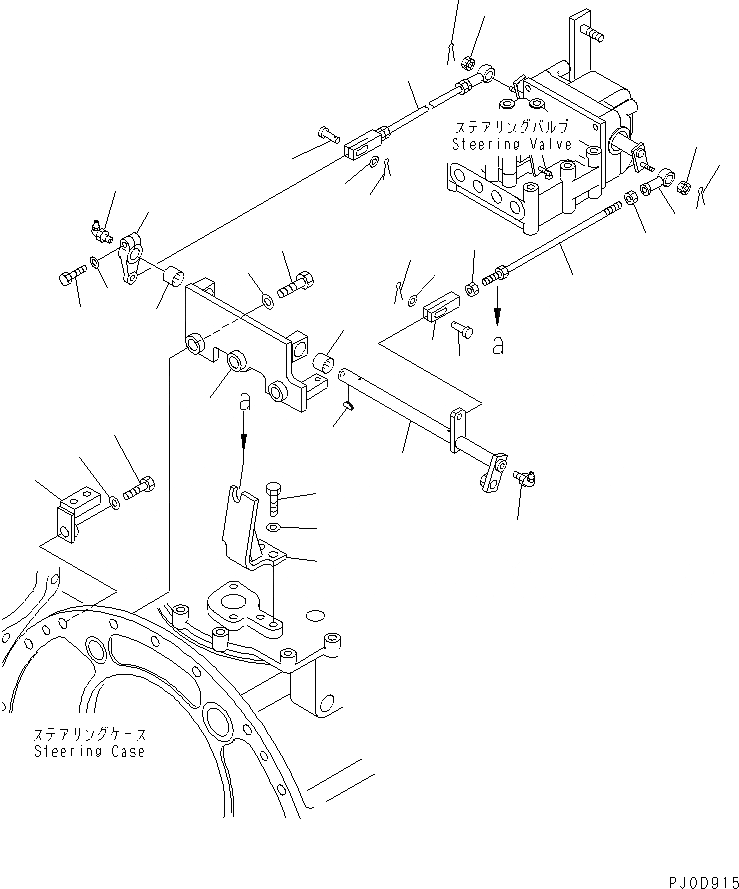 ステアリングバルブ
Steering Valve

a

a

ステアリングケース
Steering Case

PJ0D915