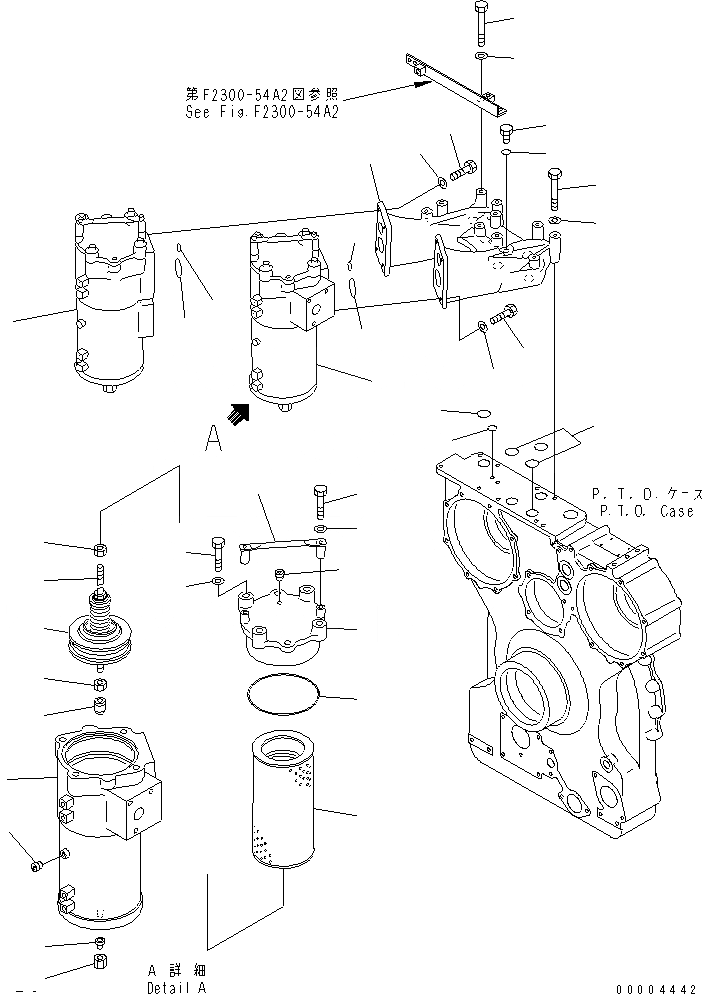 第F2300-54A2図参照
See Fig.F2300-54A2

A

P.T.O.ケース
P.T.O. Case

A 詳細
Detail A

00004442