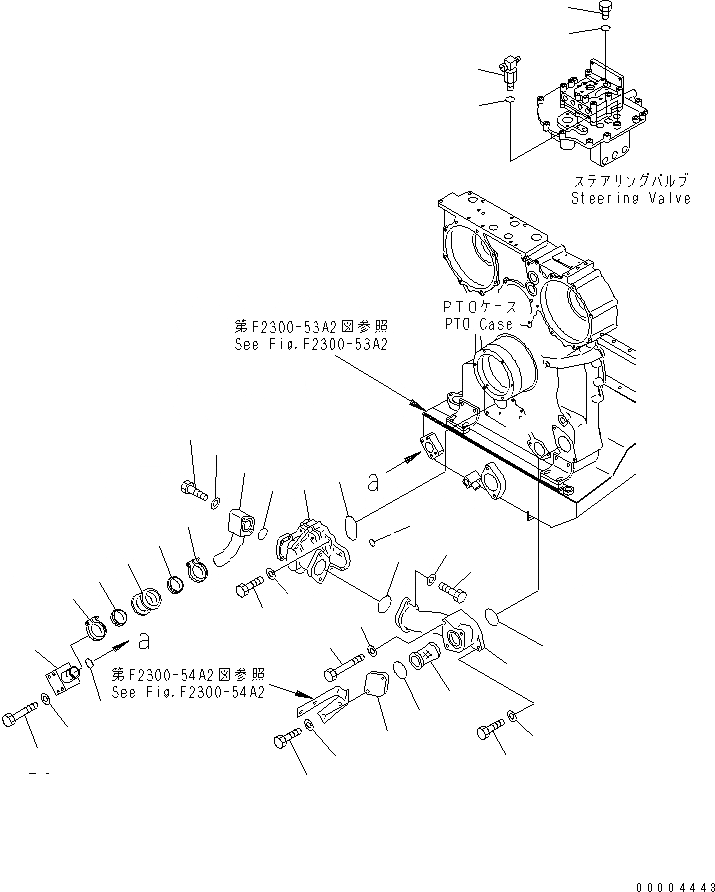 ステアリングバルブ
Steering Valve

PTOケース
PTO Case

第F2300-53A2図参照
See Fig.F2300-53A2

a

a

第F2300-54A2図参照
See Fig.F2300-54A2

00004443