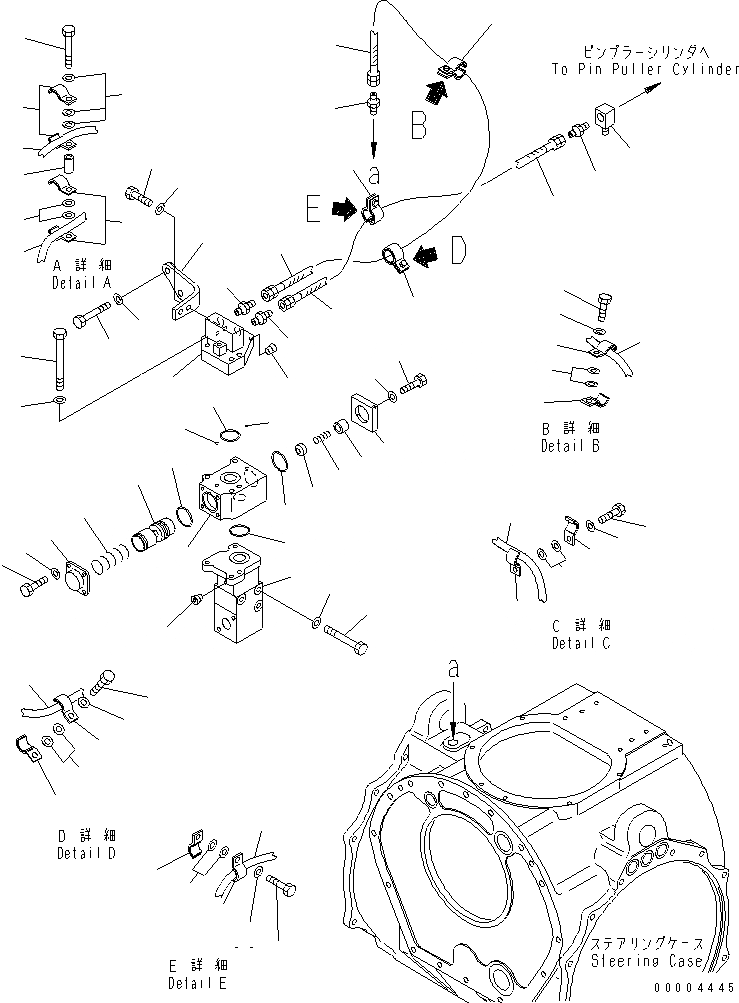 ピンプラーシリンダへ
To Pin Puller Cylinder

B

a

E

D

A 詳 細
Detail A

B 詳 細
Detail B

C 詳 細
Detail C

a

D 詳 細
Detail D

E 詳 細
Detail E

ステアリングケース
Steering Case

00004445