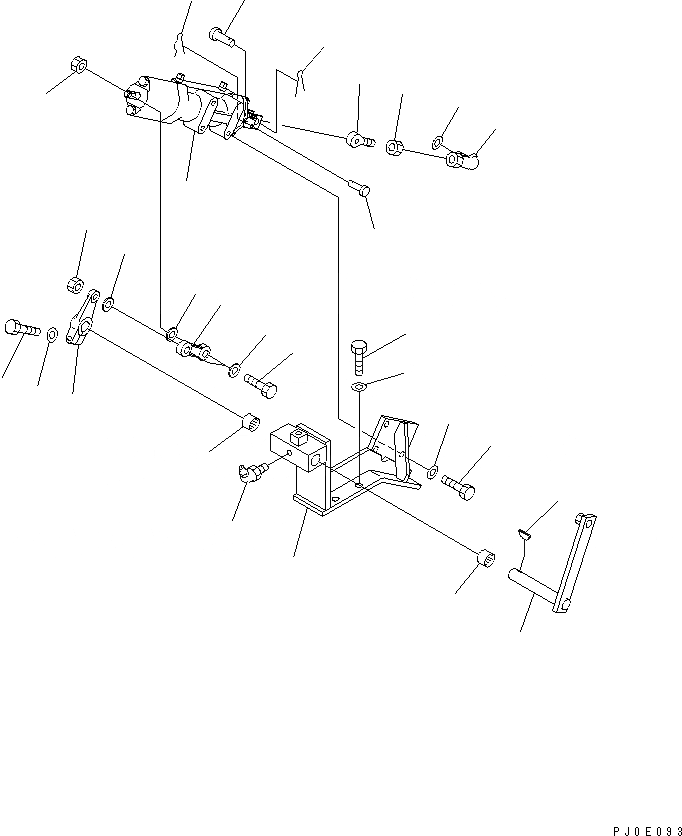 PJ0E093