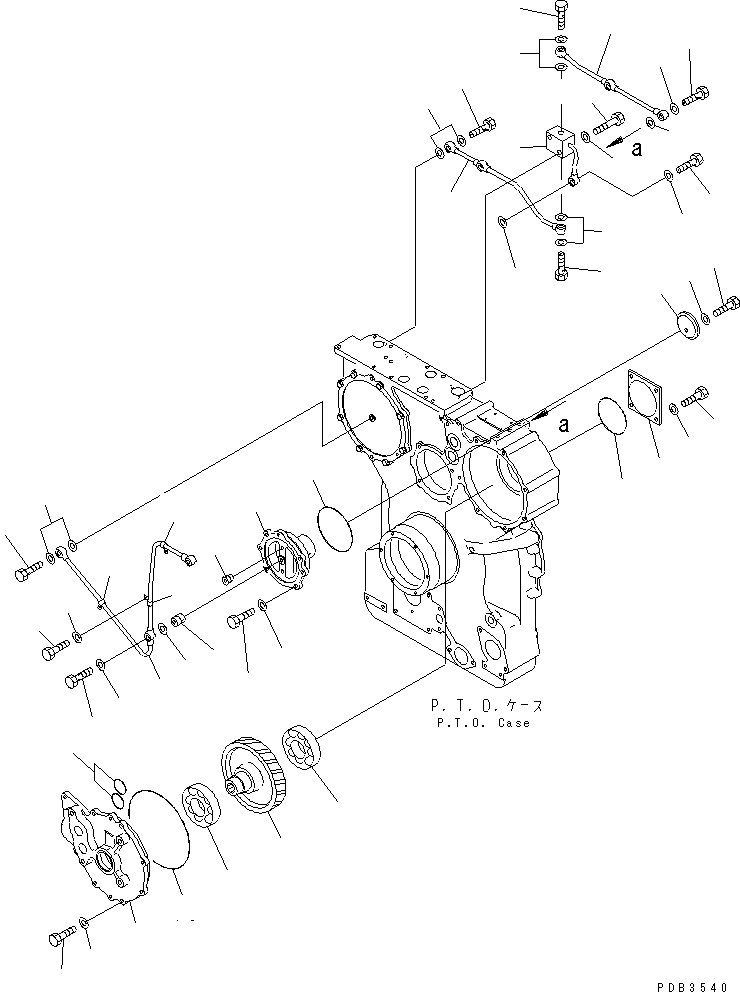 a

a

P.T.O.ケース
P.T.O. Case

PDB3540