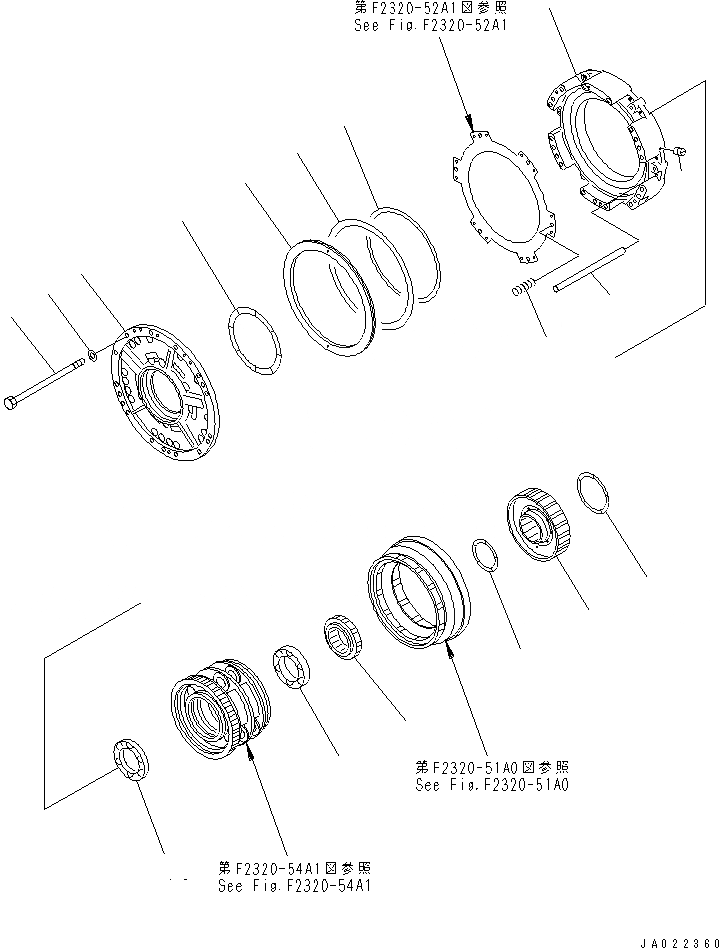 第F2320-52A1図参照
See Fig.F2320-52A1

第F2320-51A0図参照
See Fig.F2320-51A0

第F2320-54A1図参照
See Fig.F2320-54A1

JA022360