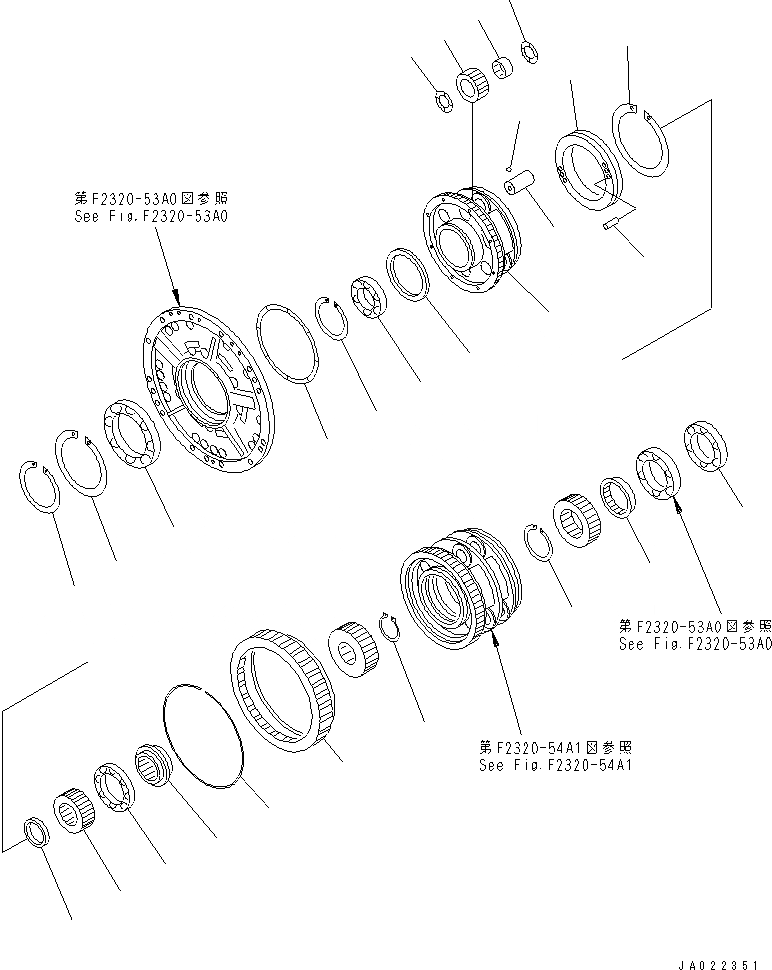 第F2320-53A0図参照
See Fig.F2320-53A0

第F2320-53A0図参照
See Fig.F2320-53A0

第F2320-54A1図参照
See Fig.F2320-54A1

JA022351