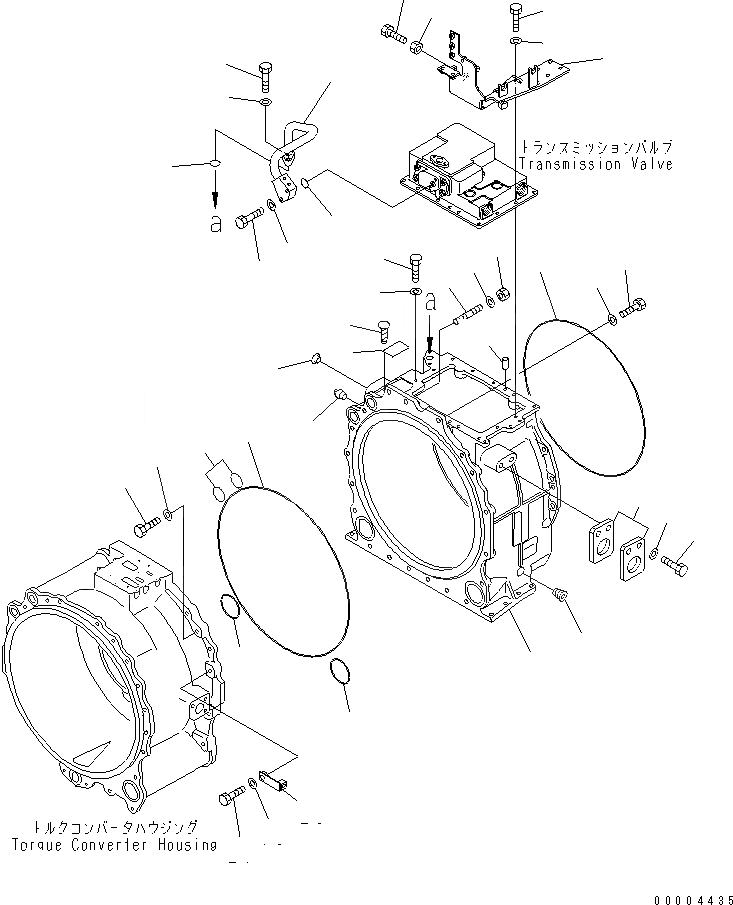 トランスミッションバルブ
Transmission Valve

a

a

トルクコンバータハウジング
Torque Converter Housing

00004435