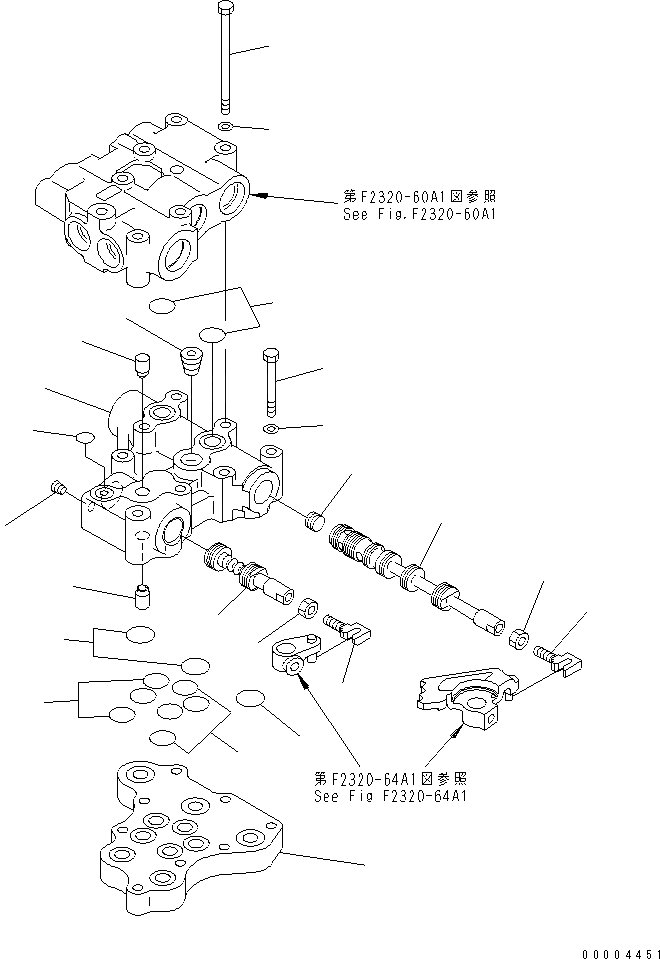 第F2320-60A1図参照
See Fig.F2320-60A1

第F2320-64A1図参照
See Fig F2320-64A1

00004451