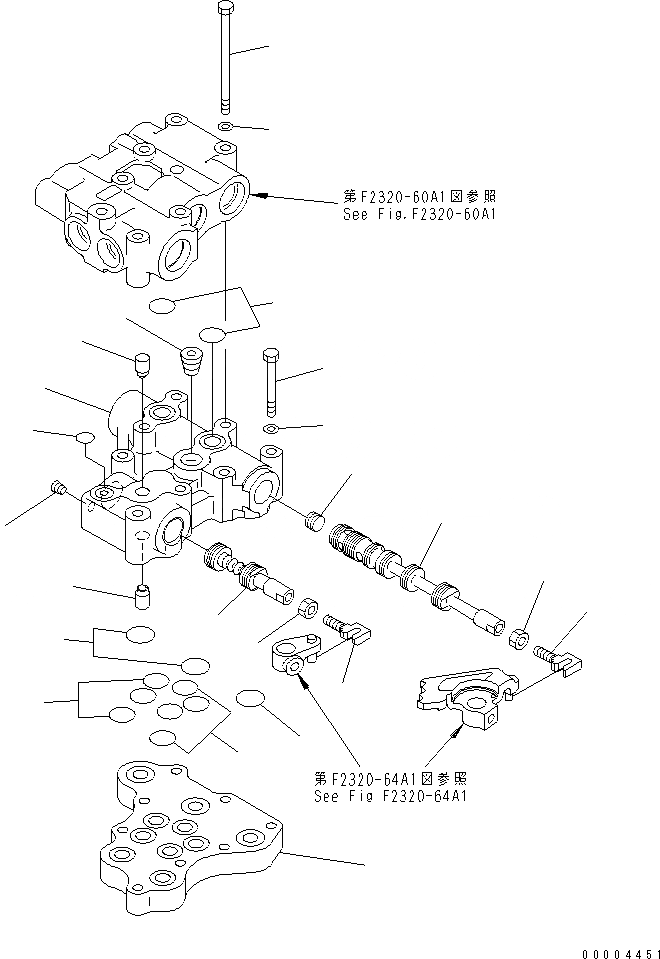 第F2320-60A1図参照
See Fig.F2320-60A1

第F2320-64A1図参照
See Fig F2320-64A1

00004451