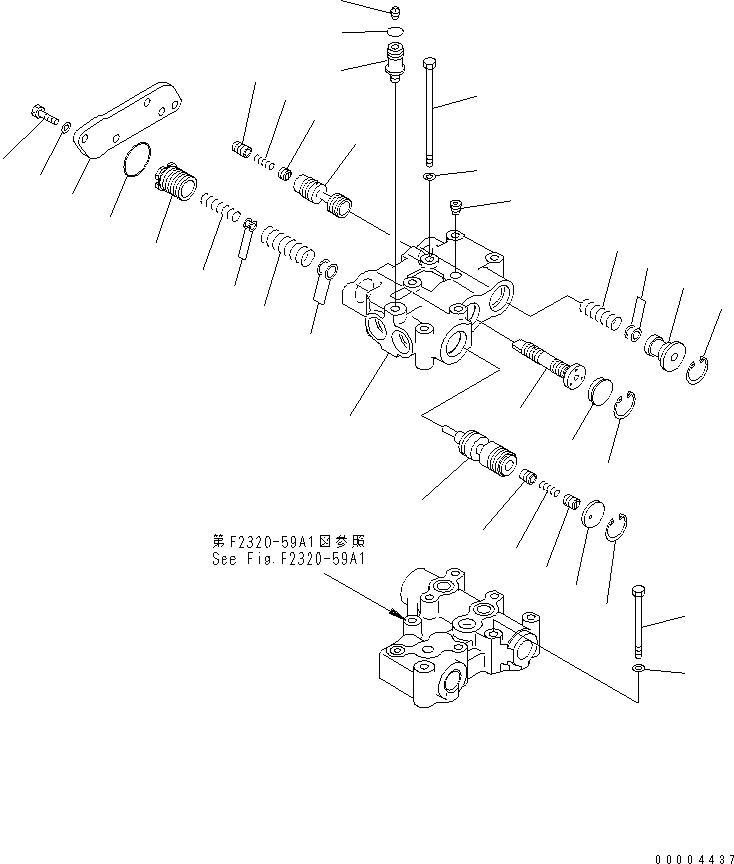 第F2320-59A1図参照
See Fig.F2320-59A1

00004437