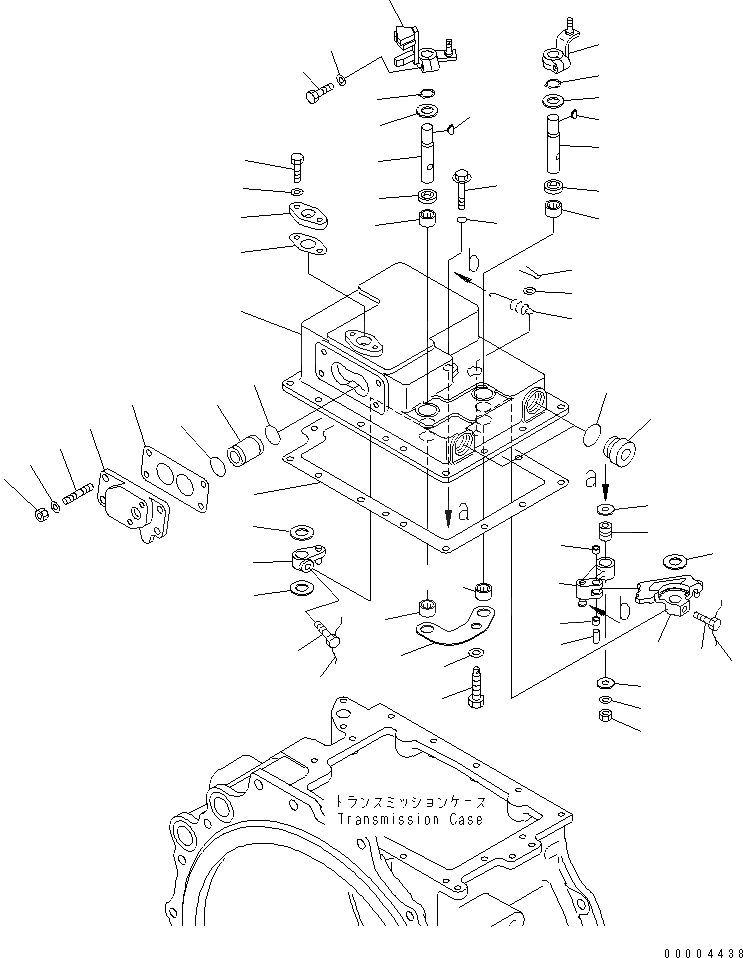 b
a
a
b
トランスミッションケース
Transmission Case
00004438