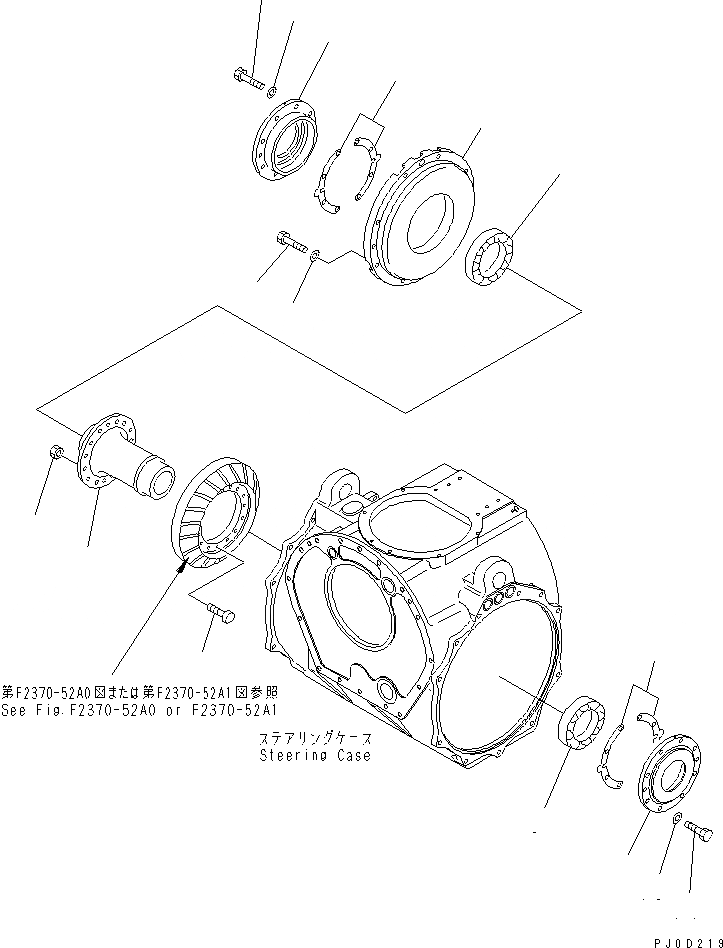 第F2370-52A0図または第F2370-52A1図参照
See Fig.F2370-52A0 or F2370-52A1

ステアリングケース
Steering Case

PJ0D219