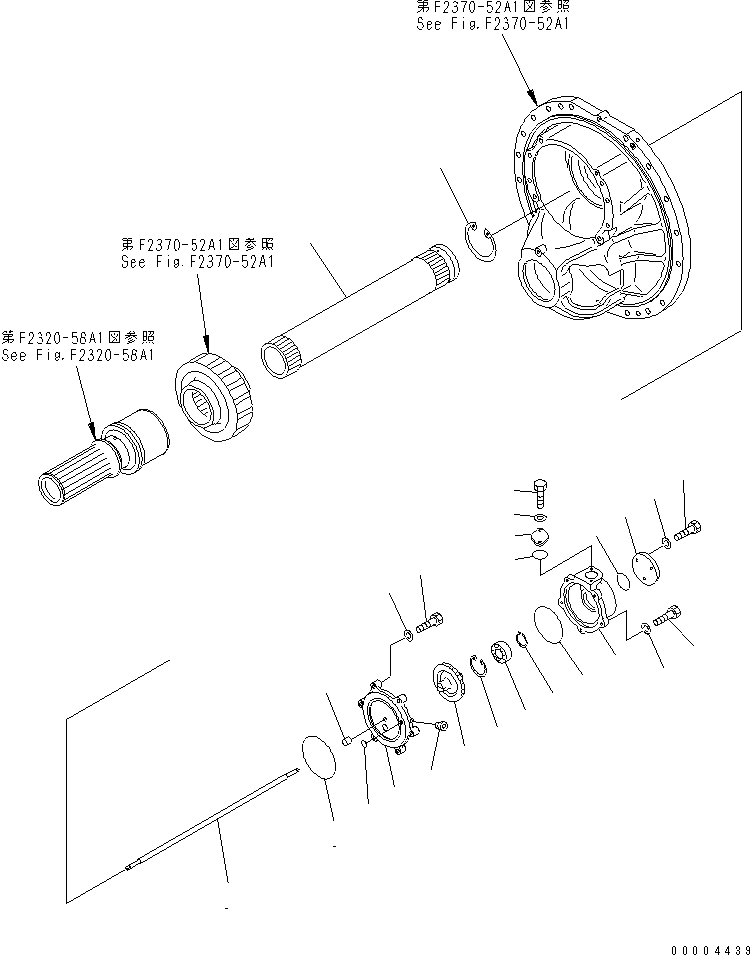 第F2370-52A1図参照
See Fig.F2370-52A1

第F2370-52A1図参照
See Fig.F2370-52A1

第F2320-58A1図参照
See Fig.F2320-58A1

00004439