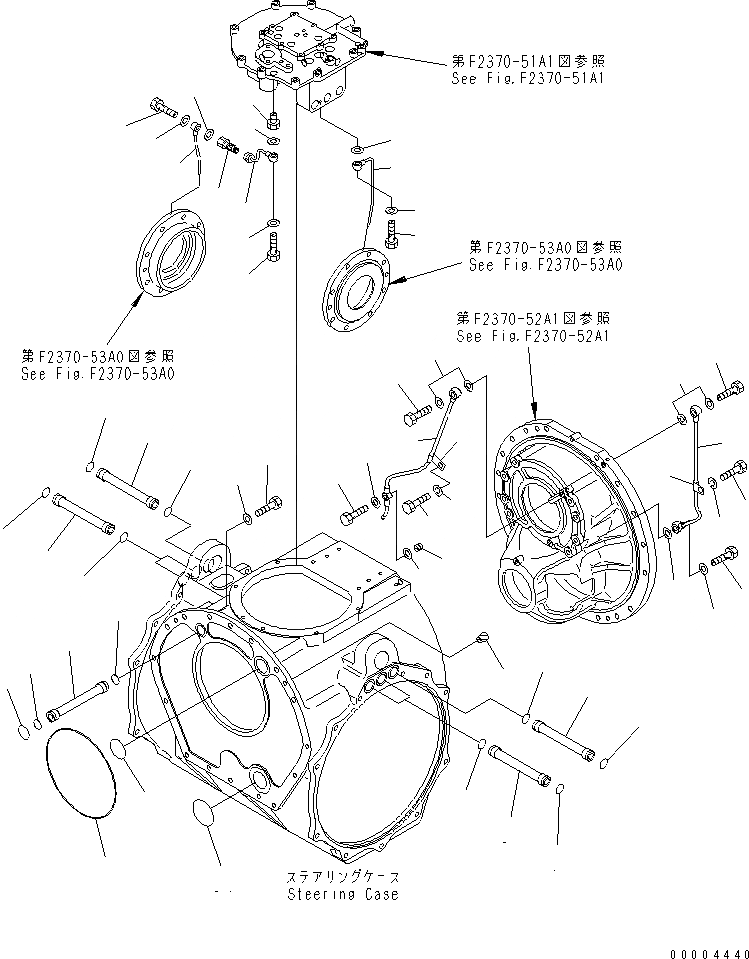 第F2370-51A1図参照
See Fig.F2370-51A1

第F2370-53A0図参照
See Fig.F2370-53A0

第F2370-52A1図参照
See Fig.F2370-52A1

第F2370-53A0図参照
See Fig.F2370-53A0

ステアリングケース
Steering Case

00004440