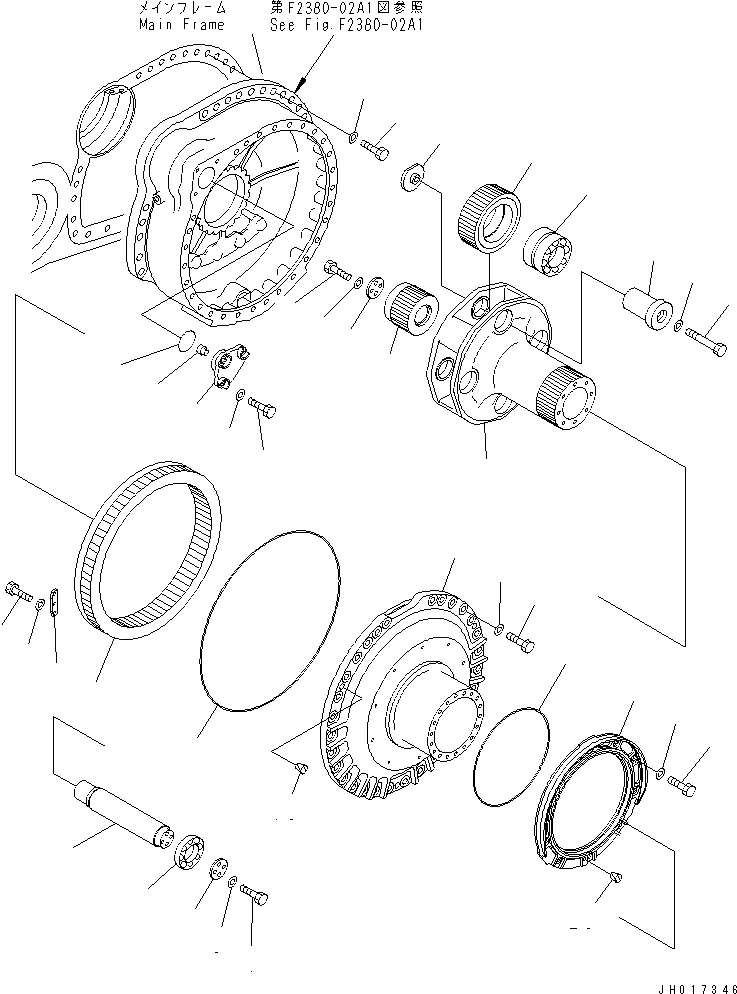 メインフレーム
Main Frame

第F2380-02A1図参照
See Fig.F2380-02A1

JH017346