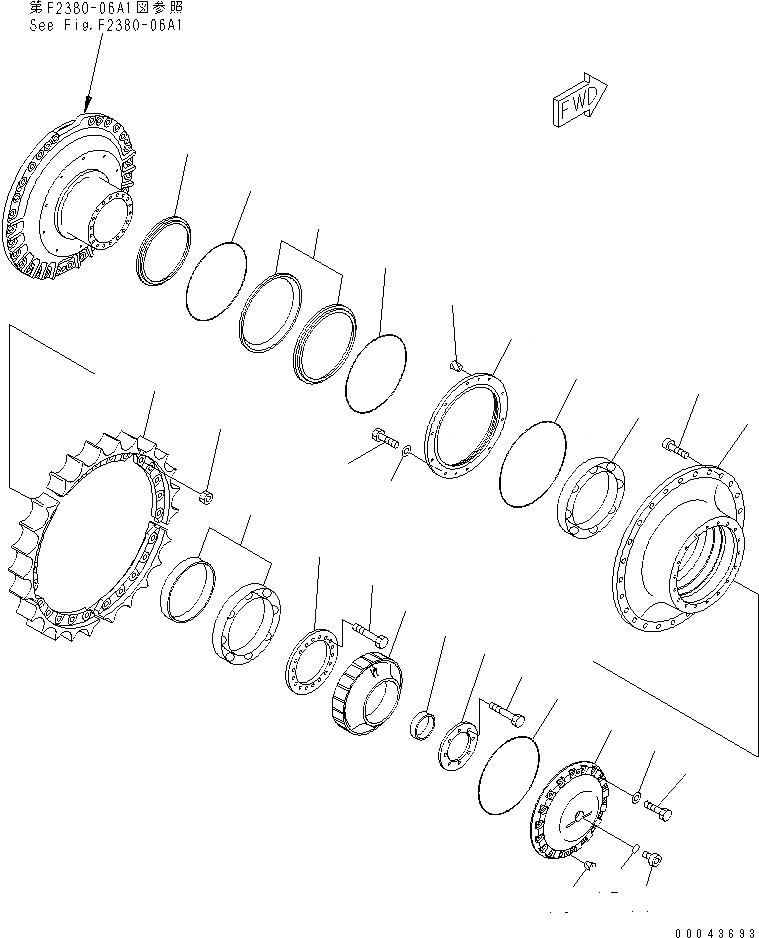 第F2380-06A1図参照
See Fig.F2380-06A1

FWD

00043693