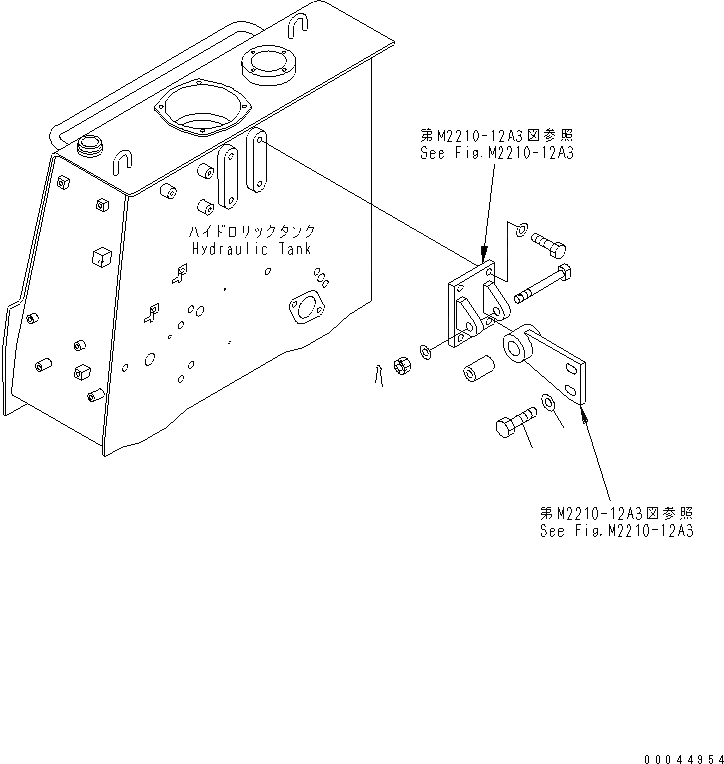 第M2210-12A3図参照
See Fig.M2210-12A3

ハイドロリックタンク
Hydraulic Tank

第M2210-12A3図参照
See Fig.M2210-12A3

00044954