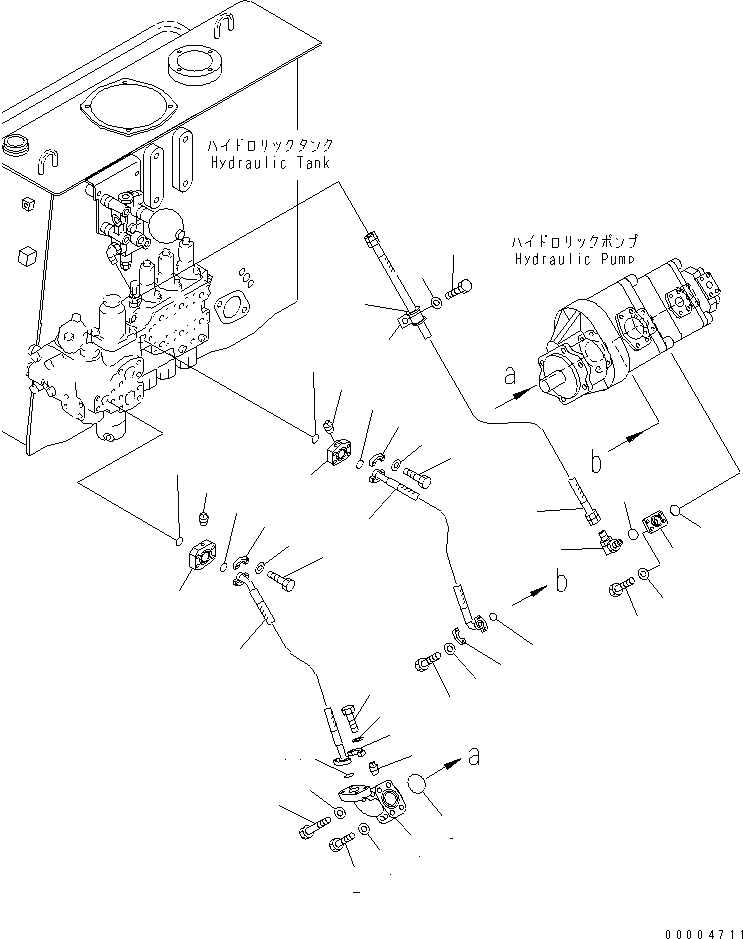 ハイドロリックタンク
Hydraulic Tank

ハイドロリックポンプ
Hydraulic Pump

a

b

b

a

00004711