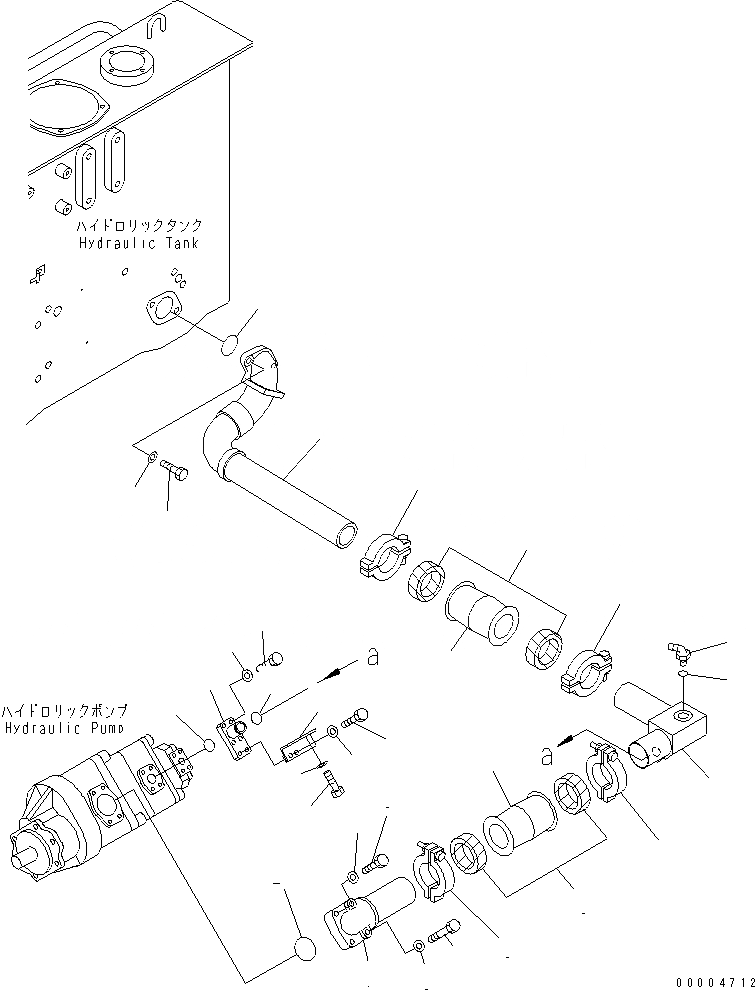 ハイドロリックタンク
Hydraulic Tank

a

ハイドロリックポンプ
Hydraulic Pump

a

00004712