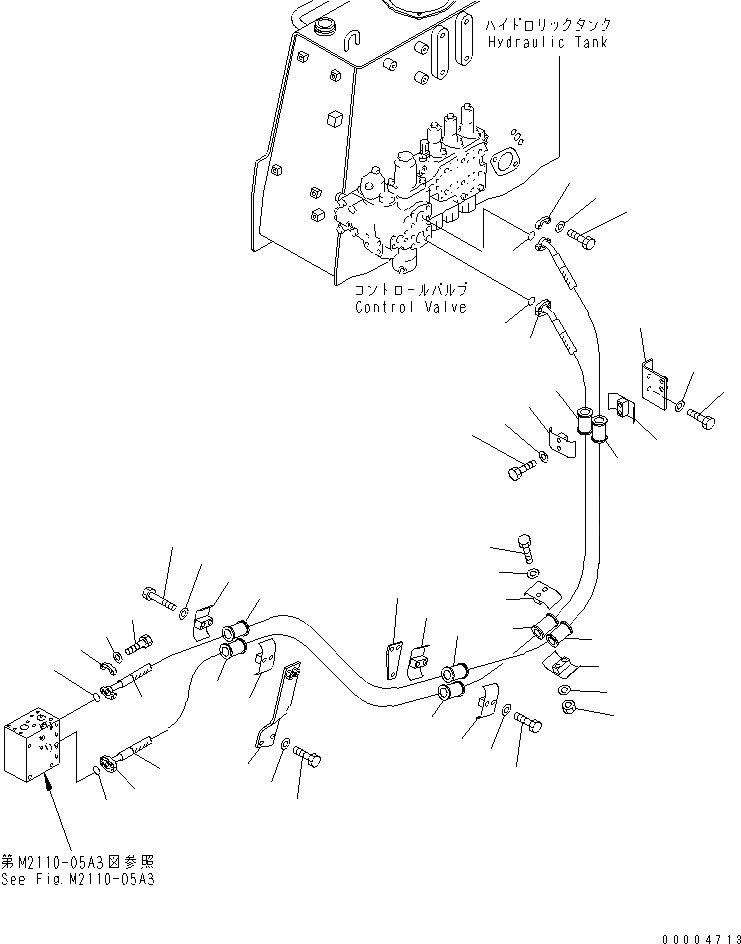 ハイドロリックタンク
Hydraulic Tank

コントロールバルブ
Control Valve

第M2110-05A3図参照
See Fig.M2110-05A3

00004713