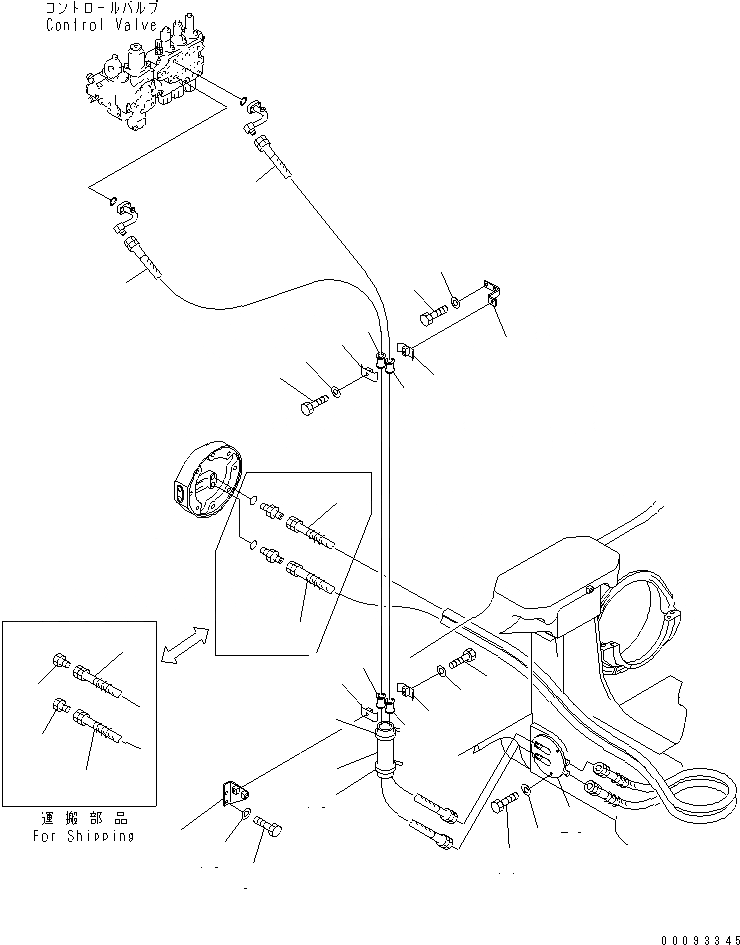 コントロールバルブ
Control Valve

運搬部品
For Shipping

00093345