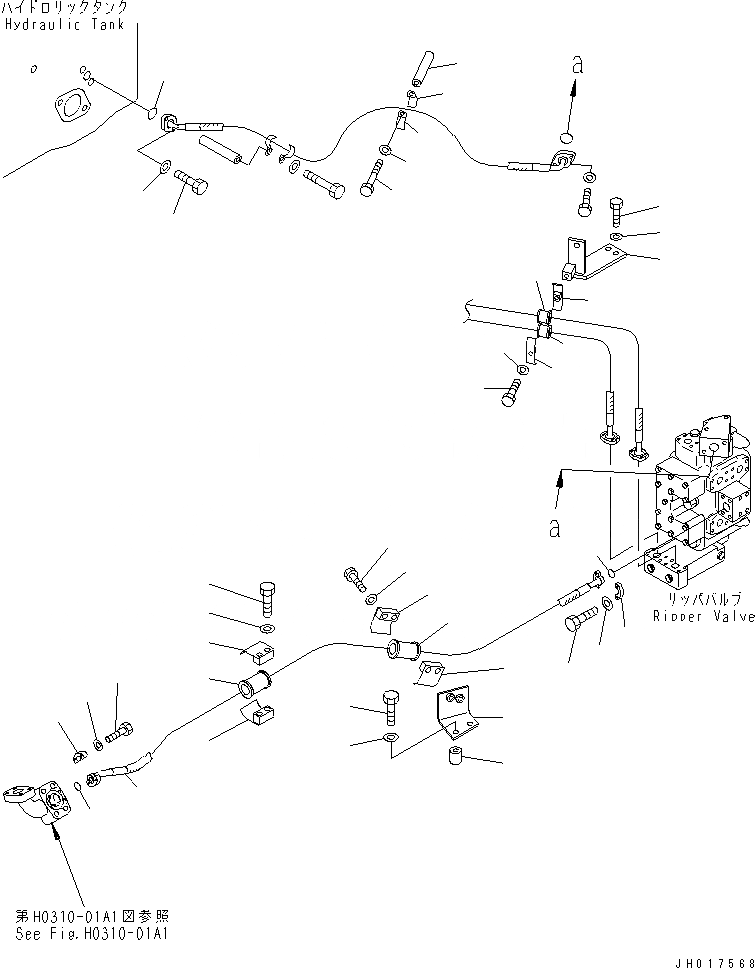 ハイドロリックタンク
Hydraulic Tank

a

a

リッパバルブ
Ripper Valve

第H0310-01A1図参照
See Fig.H0310-01A1

JH017568