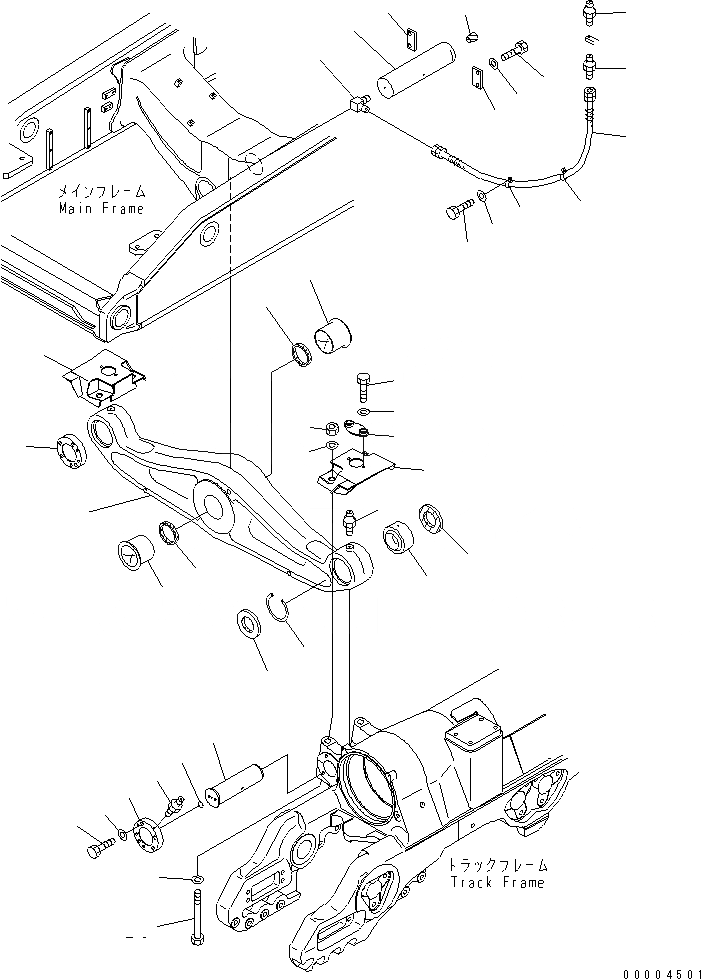 メインフレーム
Main Frame

トラックフレーム
Track Frame

00004501