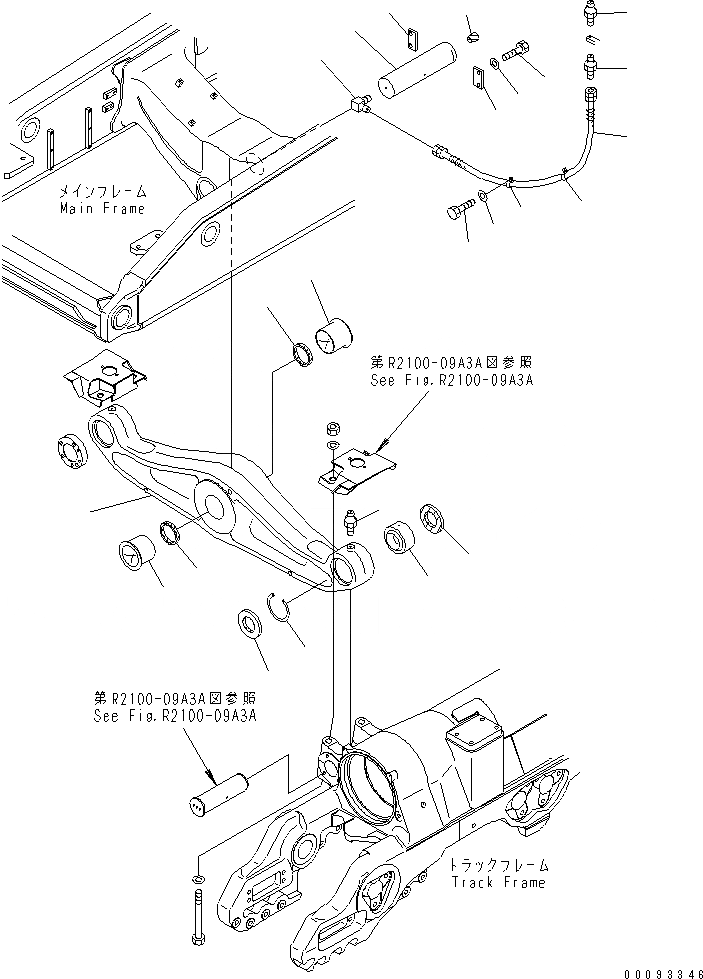 メインフレーム
Main Frame

第R2100-09A3A図参照
See Fig.R2100-09A3A

第R2100-09A3A図参照
See Fig.R2100-09A3A

トラックフレーム
Track Frame

00093346