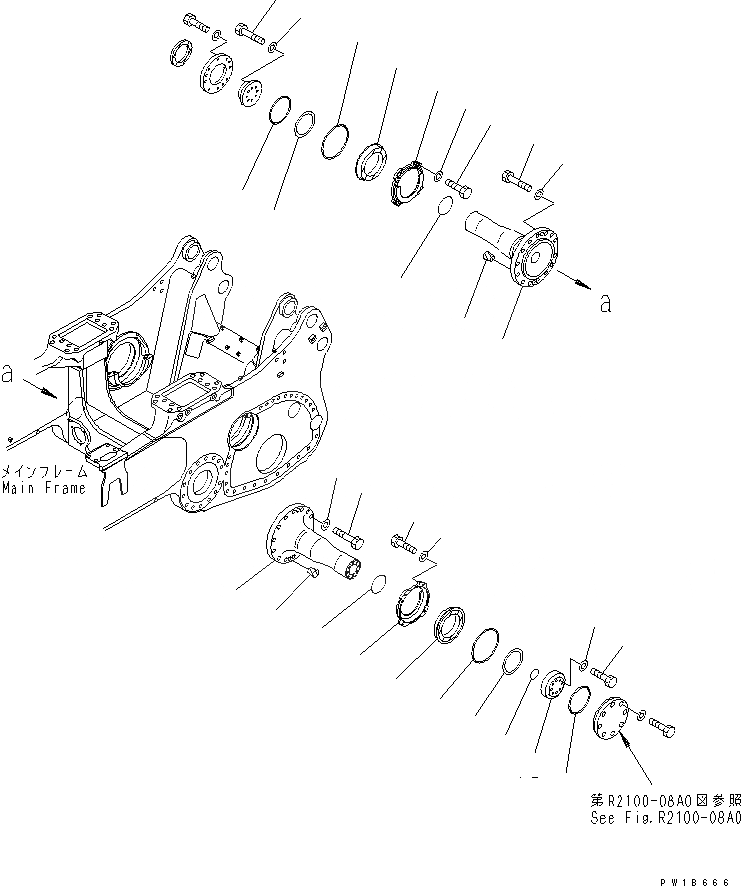 a

a

メインフレーム
Main Frame

第R2100-08A0図参照
See Fig.R2100-08A0

PW18666