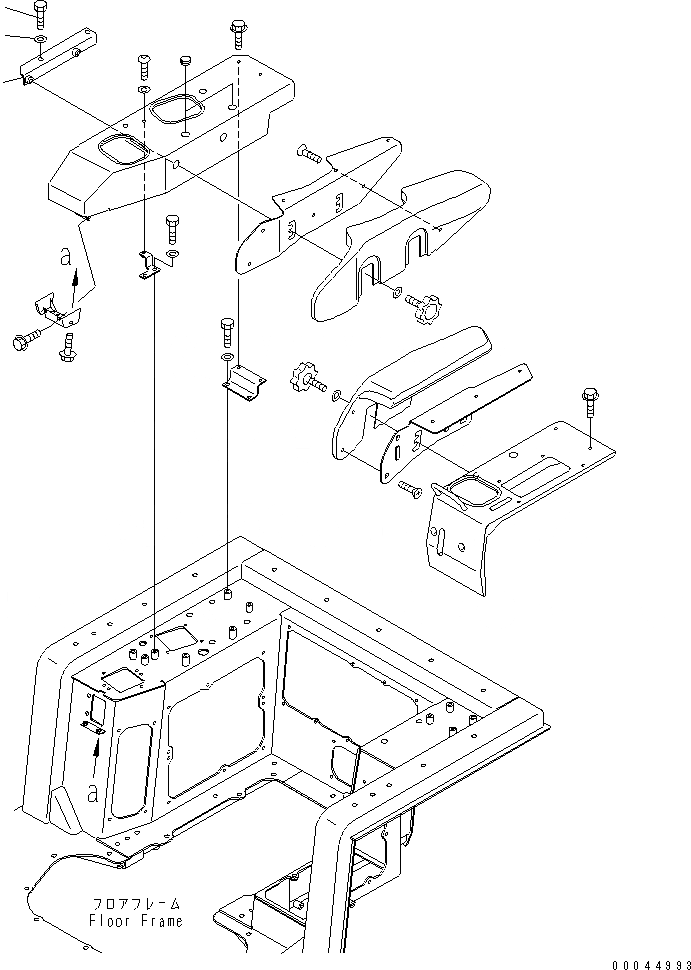 a

a

フロアフレーム
Floor Frame

00044993