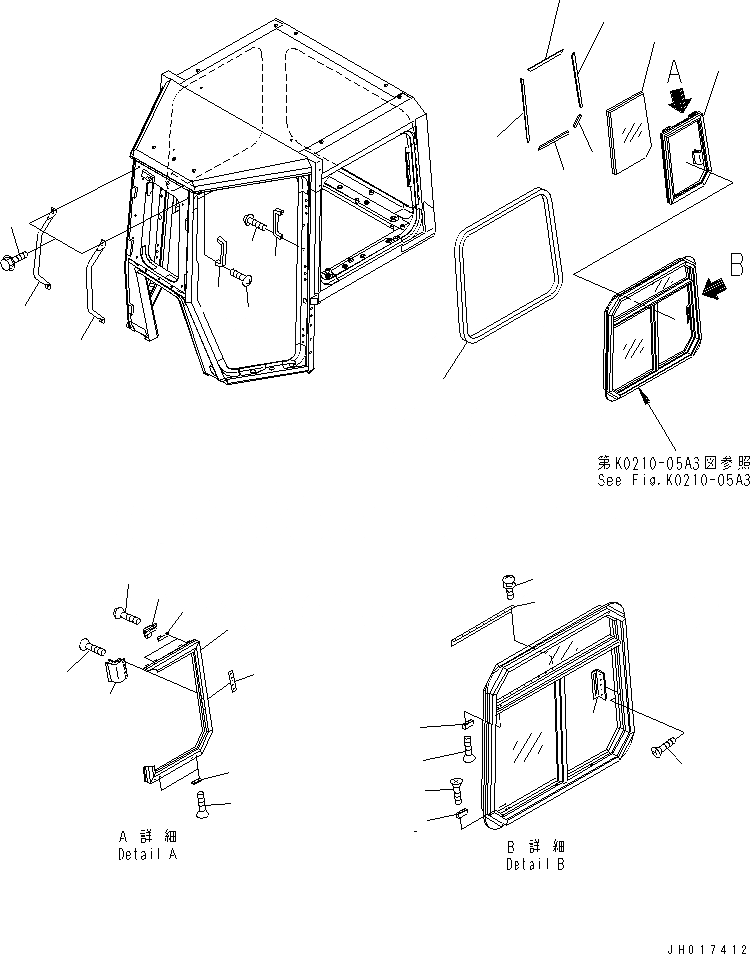 A

B

第K0210-05A3図参照
See Fig.K0210-05A3

A 詳 細
Detail A

B 詳 細
Detail B

JH017412