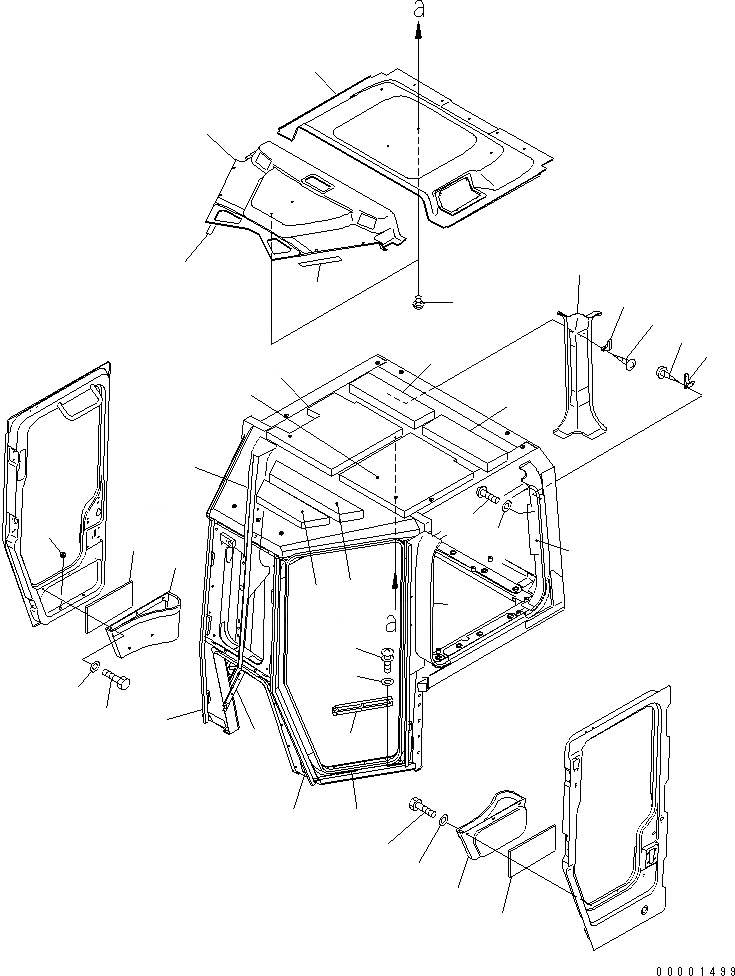 a

a

00001499