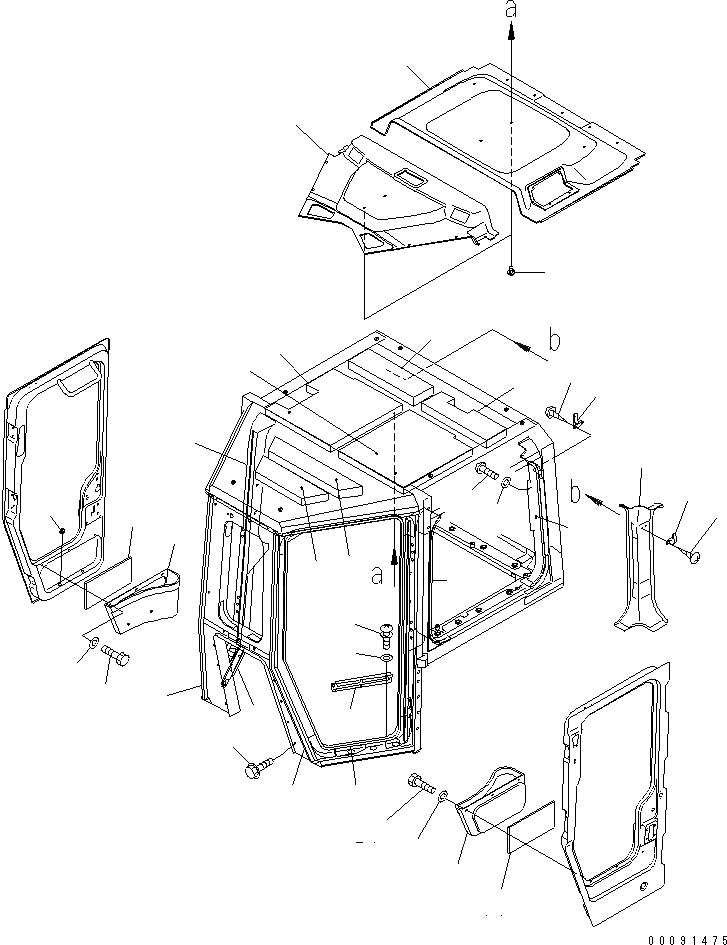 a
b
b
a
00091475