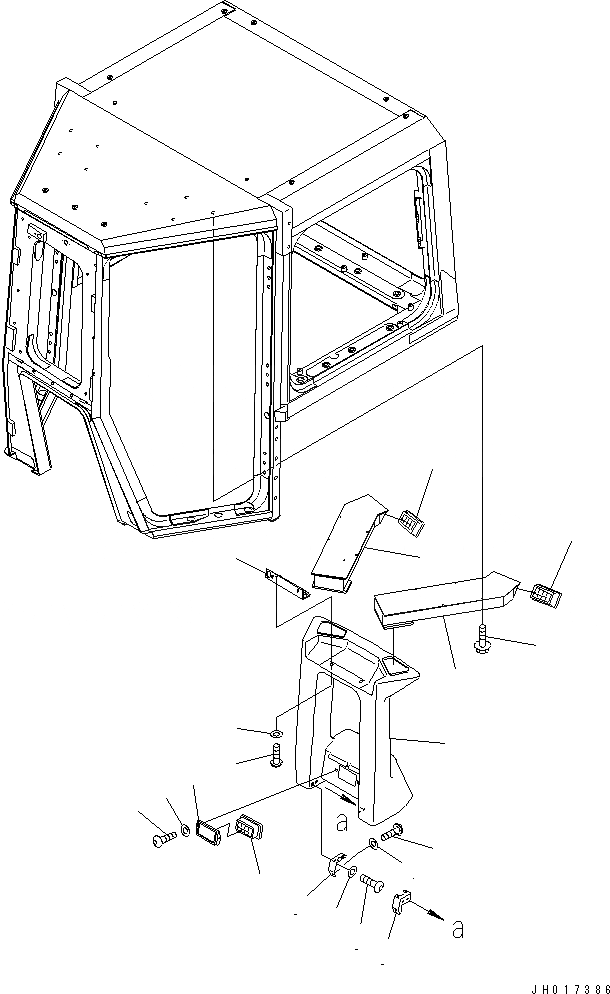 a

a

JH017386