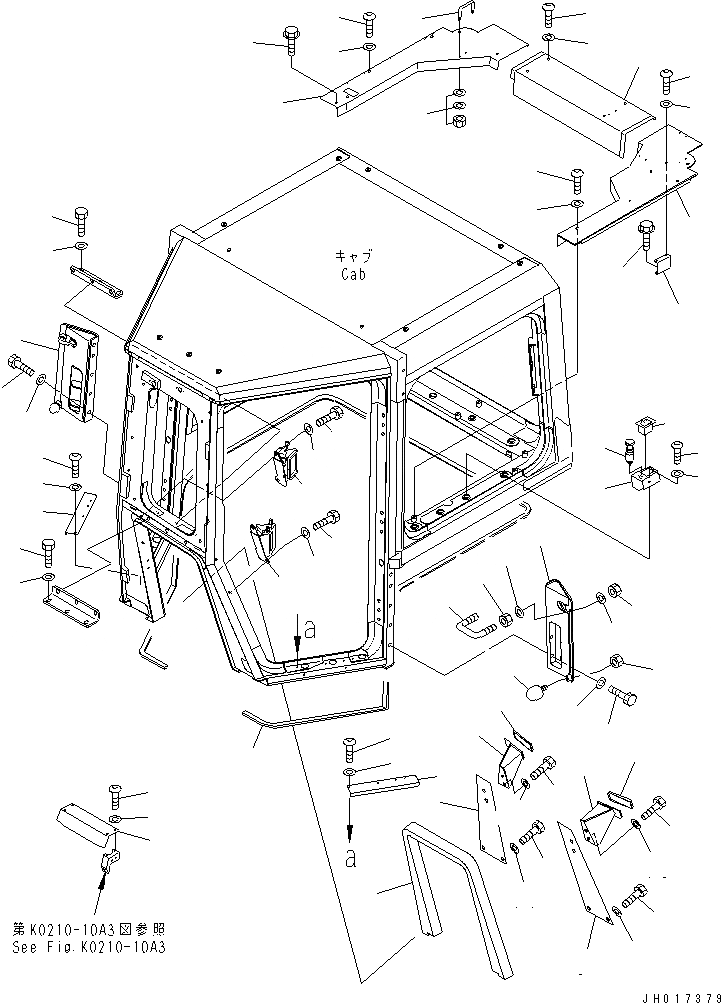 キャブ
Cab

a

a

第K0210-10A3図参照
See Fig.K0210-10A3

JH017379