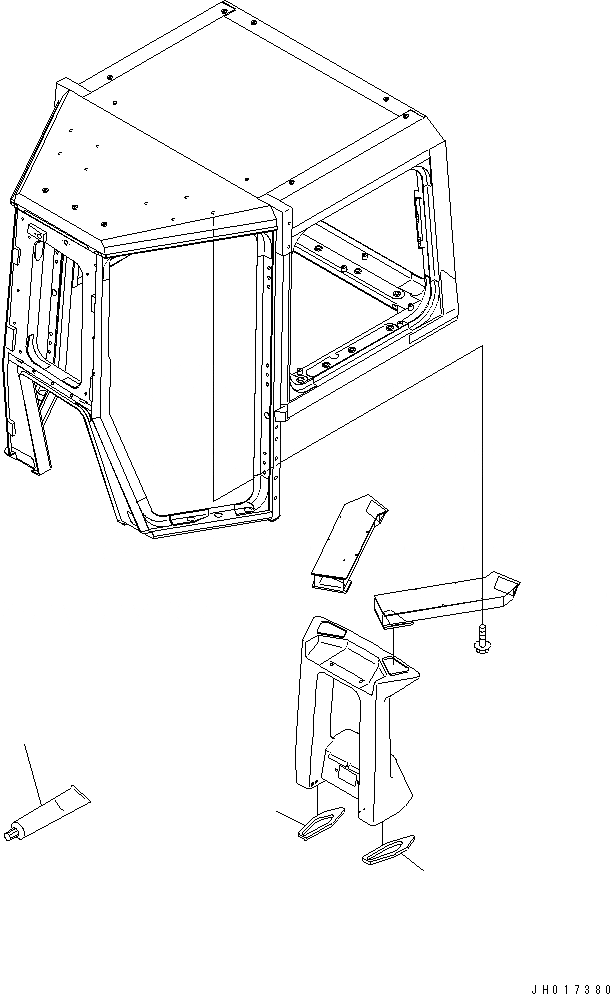 JH017380