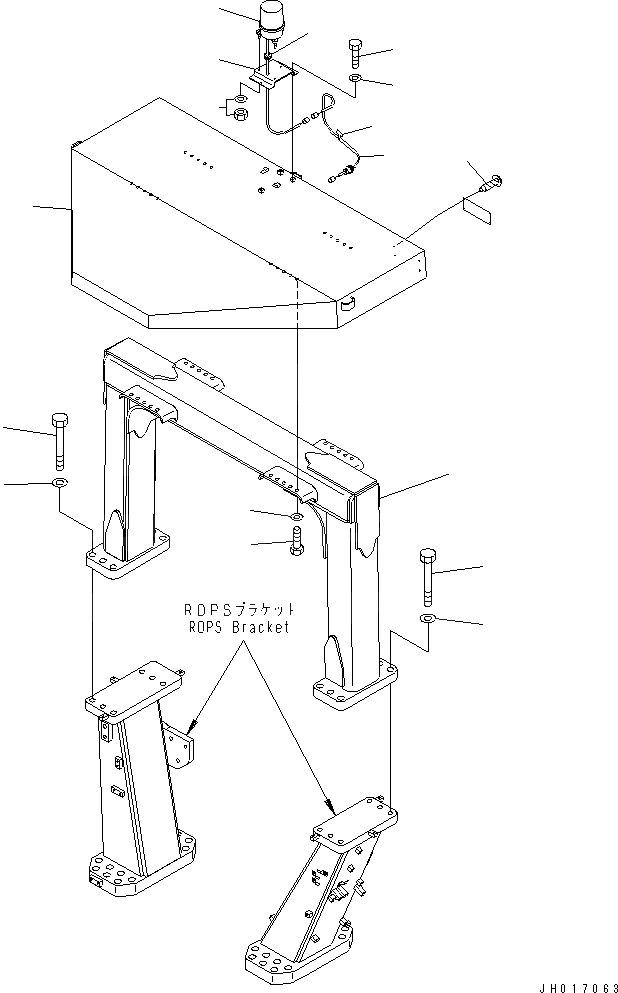 ROPSブラケット
ROPS Bracket

JH017063