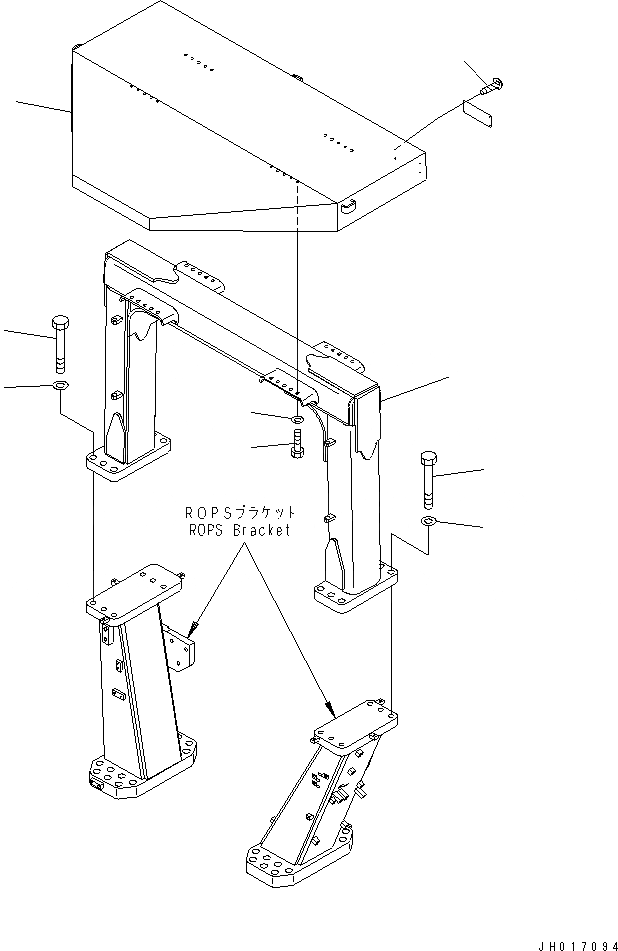 ROPSブラケット
ROPS Bracket

JH017094