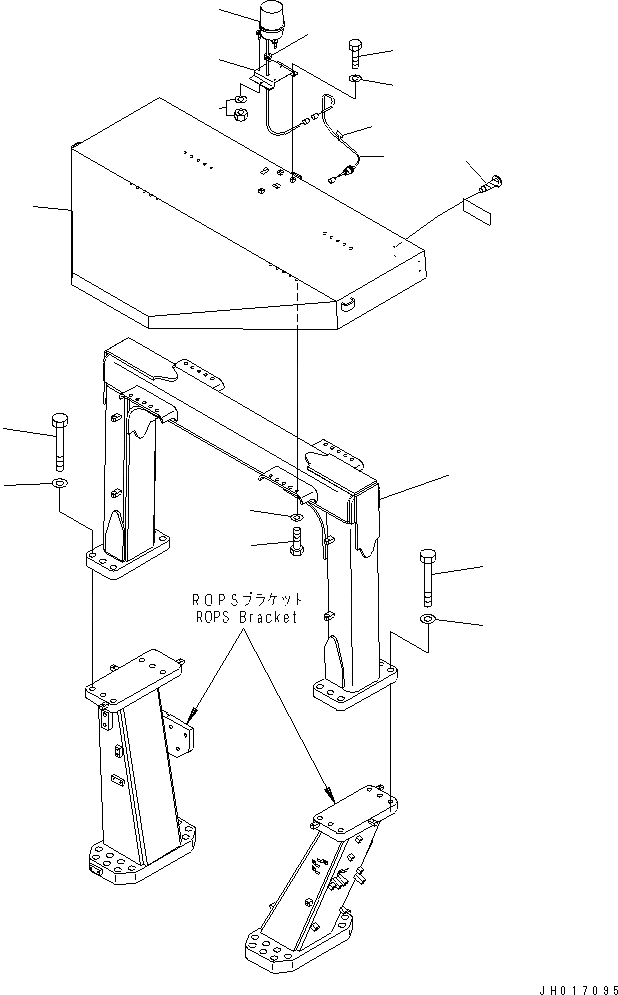 ROPSブラケット
ROPS Bracket

JH017095