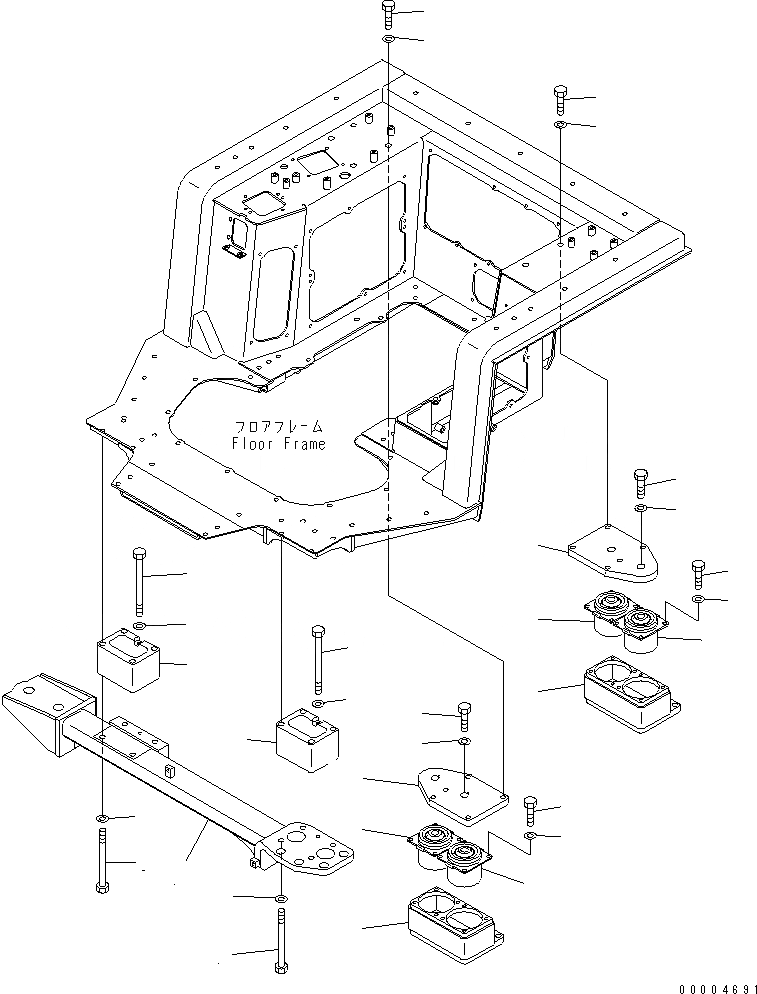 フロアフレーム
Floor Frame

00004691