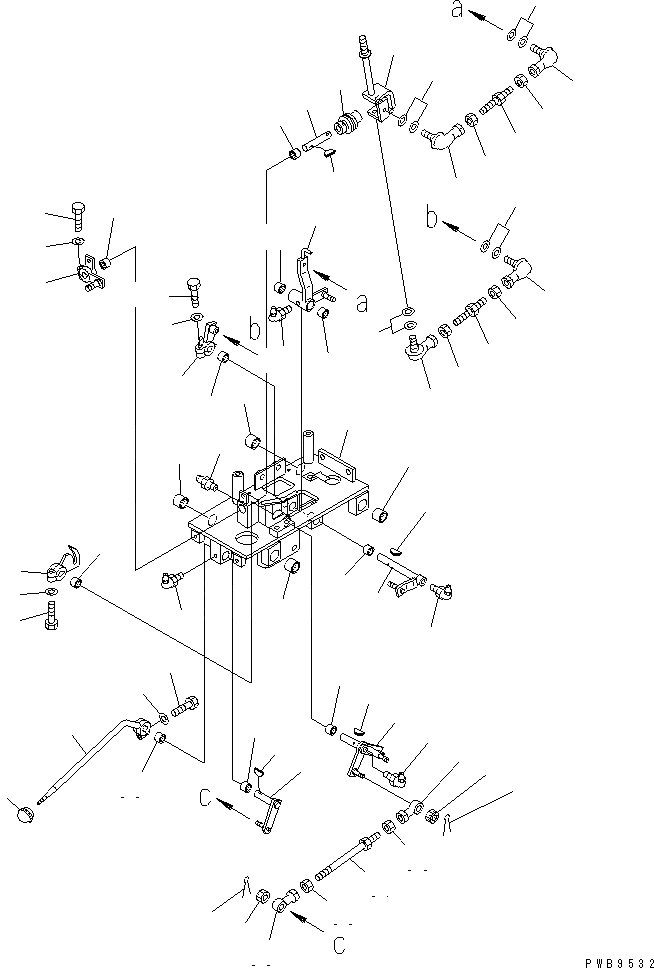 a
b
a
b
C
C
PWB9532