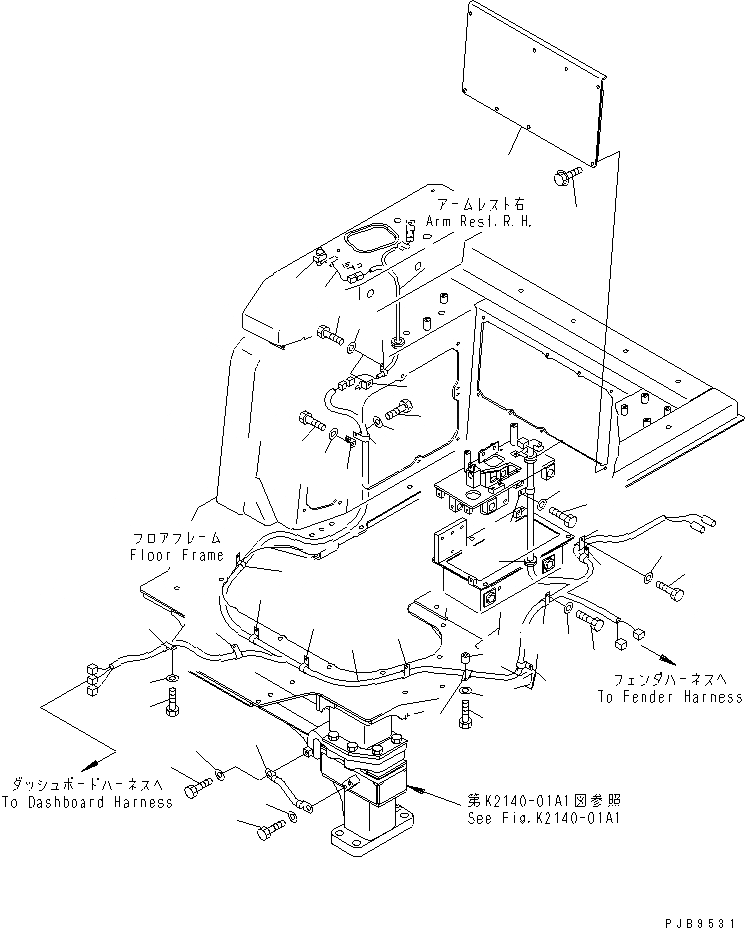 アームレスト右
Arm Rest.R.H.

フロアフレーム
Floor Frame

フェンダハーネスへ
To Fender Harness

ダッシュボードハーネスへ
To Dashboard Harness

第K2140-01A1図参照
See Fig.K2140-01A1

PJB9531