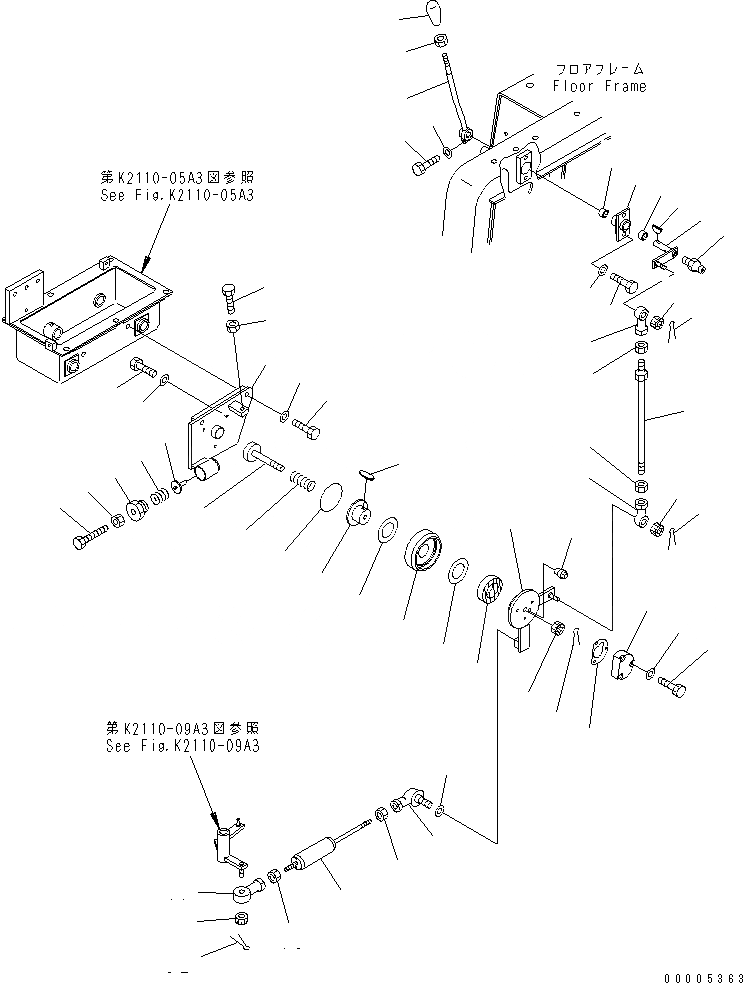 フロアフレーム
Floor Frame

第K2110-05A3図参照
See Fig.K2110-05A3

第K2110-09A3図参照
See Fig.K2110-09A3

00005363