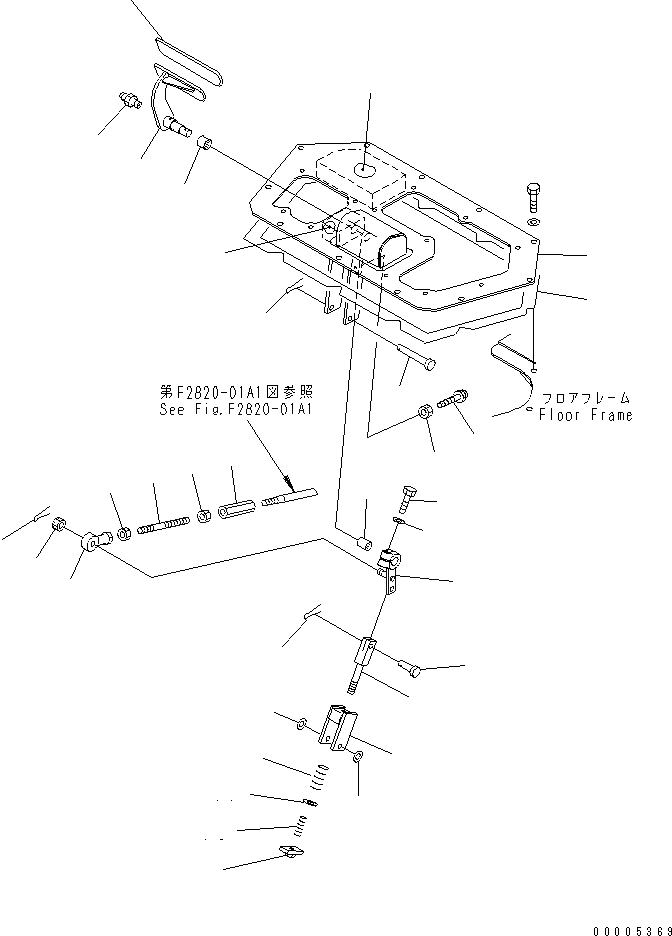 第F2820-01A1図参照
See Fig.F2820-01A1

フロアフレーム
Floor Frame

00005369