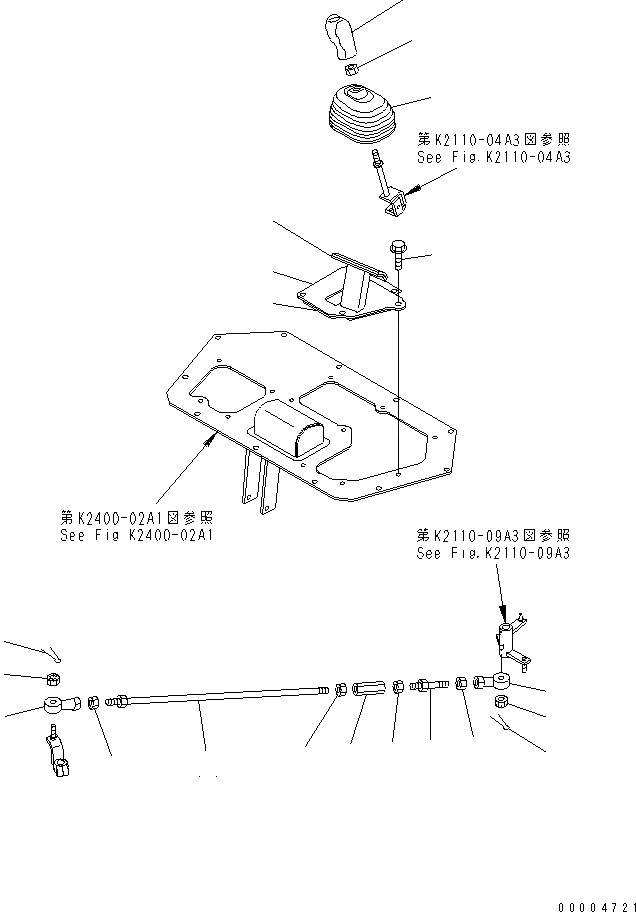 第K2110-04A3図参照
See Fig.K2110-04A3

第K2400-02A1図参照
See Fig K2400-02A1

第K2110-09A3図参照
See Fig.K2110-09A3

00004721