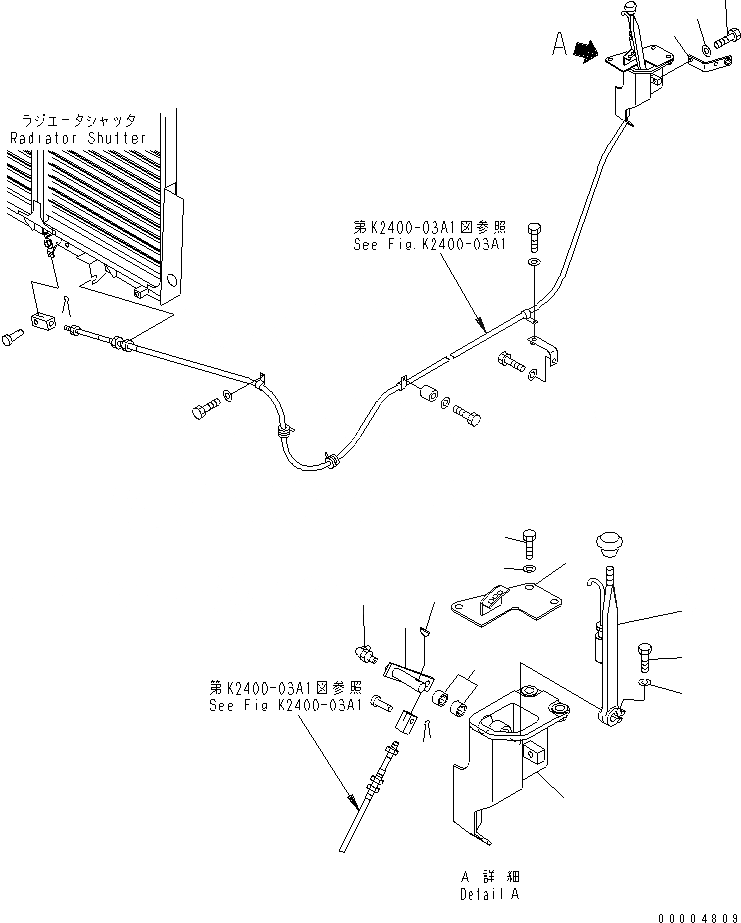 A

ラジエータシャッタ
Radiator Shutter

第K2400-03A1図参照
See Fig.K2400-03A1

第K2400-03A1図参照
See Fig K2400-03A1

A 詳細
Detail A

00004809