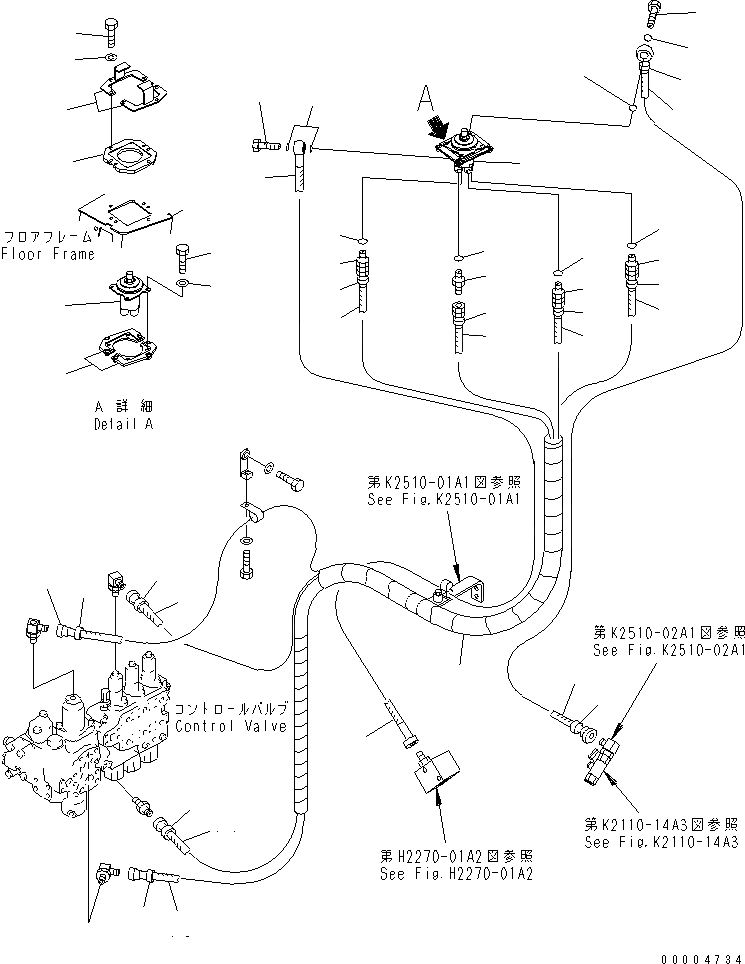 A

フロアフレーム
Floor Frame

A 詳細
Detail A

第K2510-01A1図参照
See Fig.K2510-01A1

第K2510-02A1図参照
See Fig.K2510-02A1

コントロールバルブ
Control Valve

第K2110-14A3図参照
See Fig.K2110-14A3

第H2270-01A2図参照
See Fig.H2270-01A2

00004734