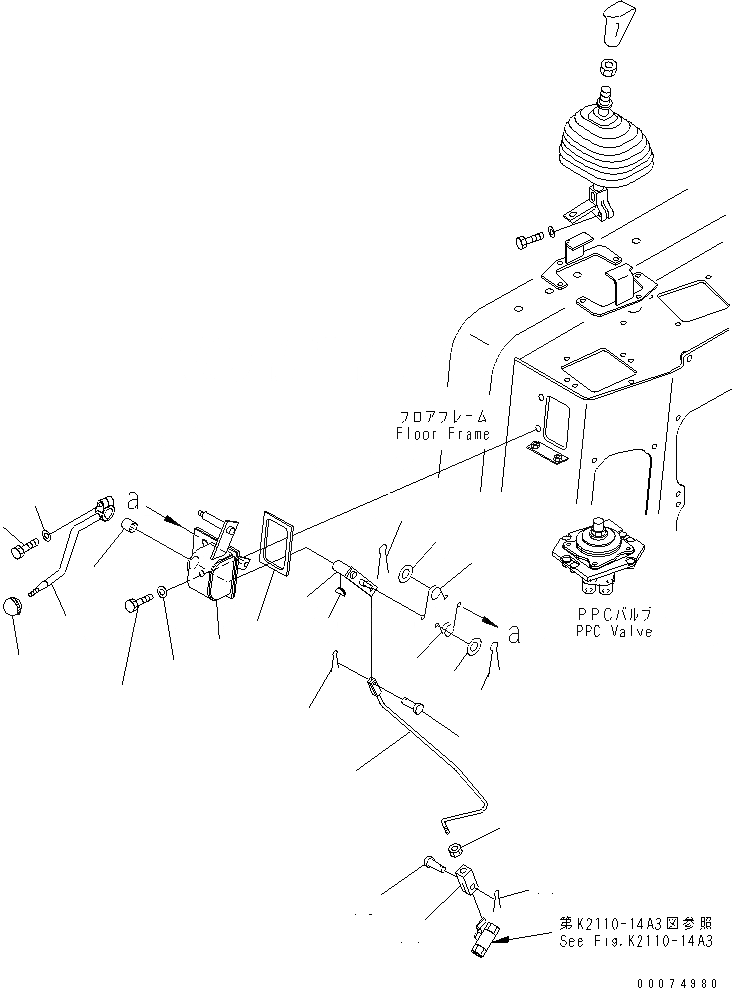 フロアフレーム
Floor Frame

a

a

PPCバルブ
PPC Valve

第K2110-14A3図参照
See Fig.K2110-14A3

00074980