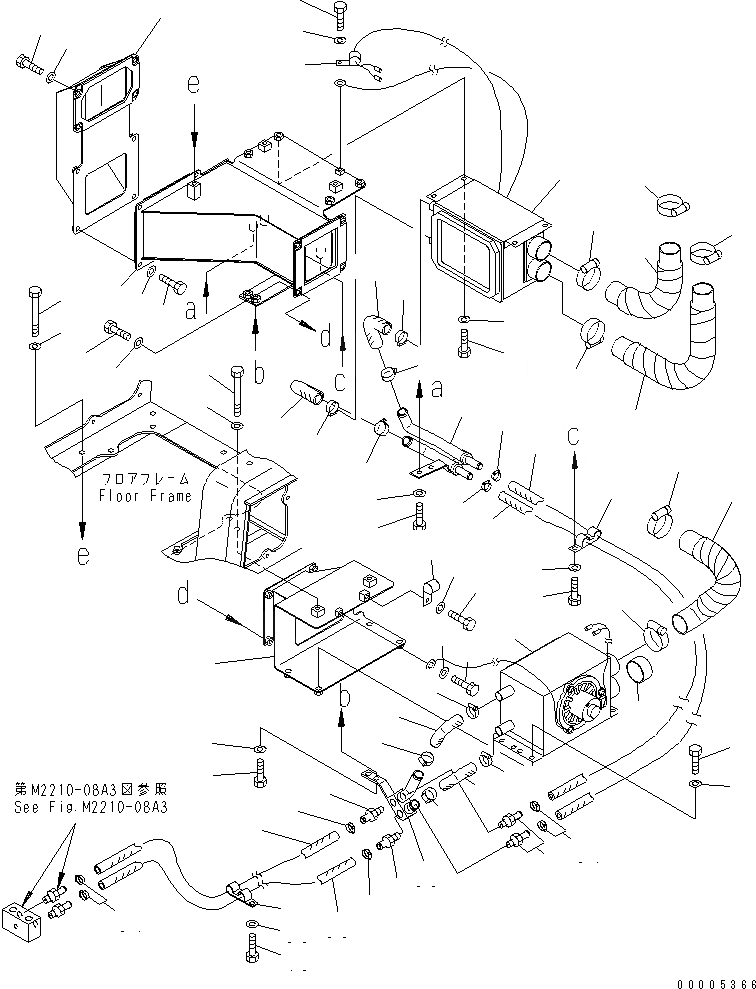 e
a
b
d
c
a
c
フロアフレーム
Floor Frame
e
d
b
第M2210-08A3図参照
See Fig.M2210-08A3
00005366