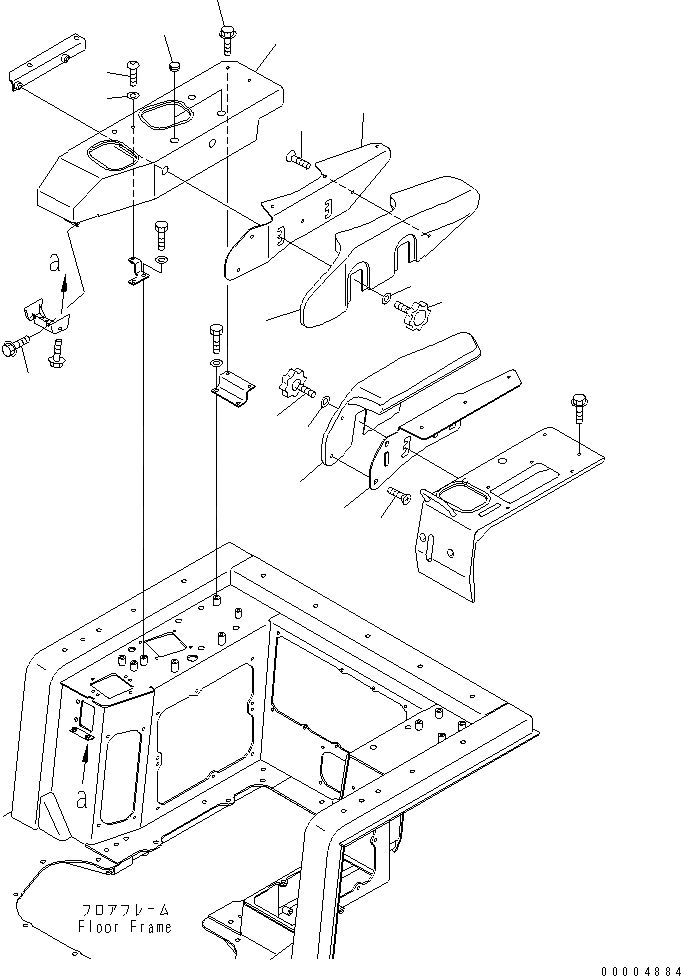 a

a

フロアフレーム
Floor Frame

00004884