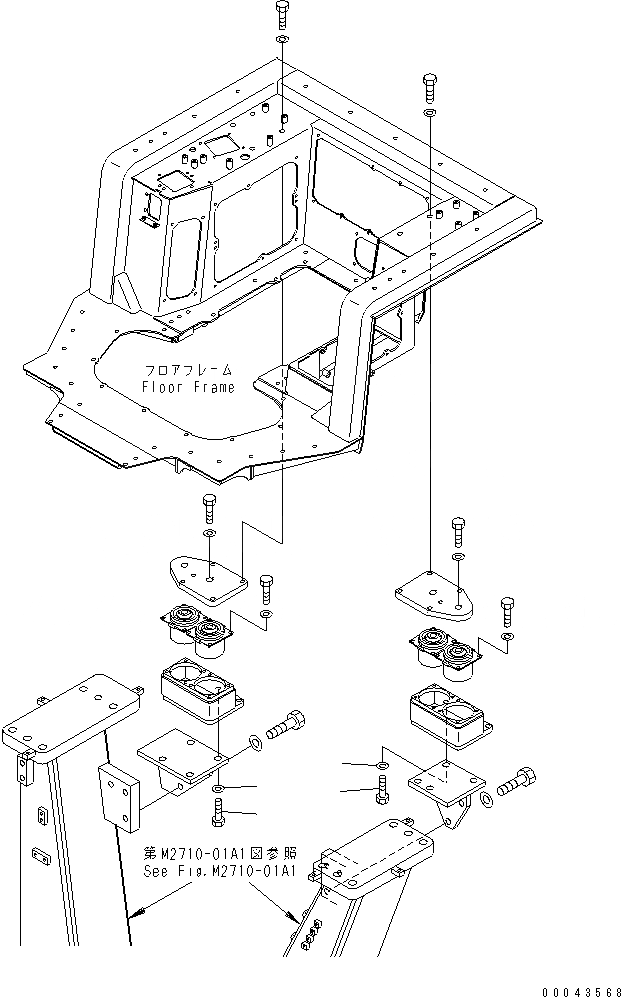 フロアフレーム
Floor Frame

第M2710-01A1図参照
See Fig.M2710-01A1

00043568