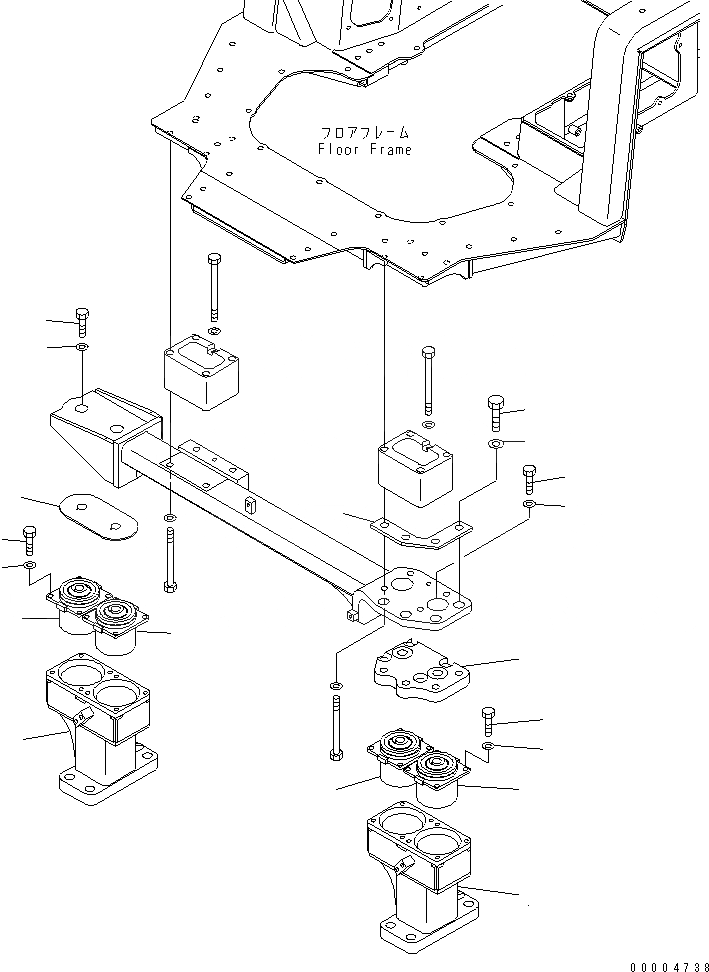 フロアフレーム
Floor Frame

00004738